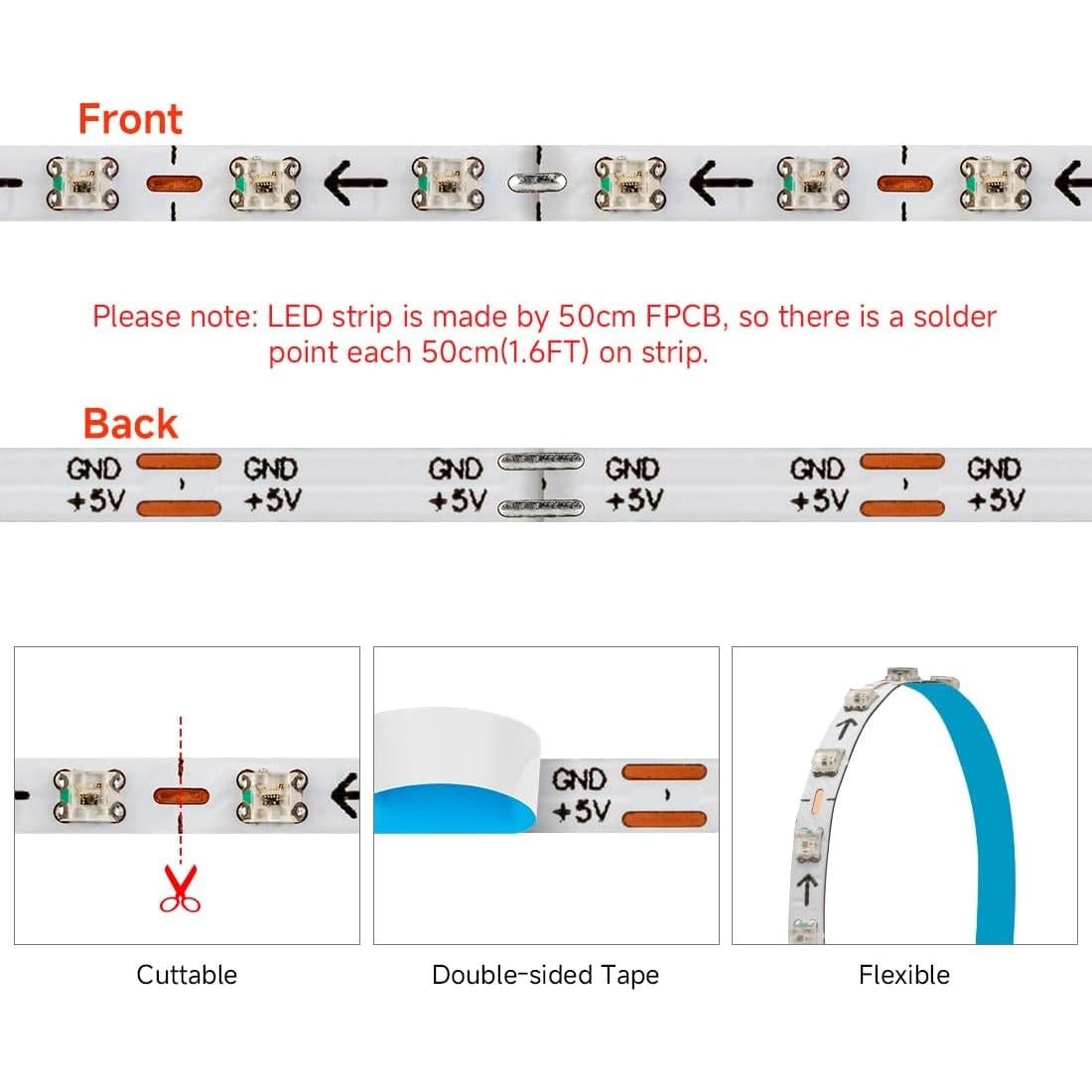 Front

Please note: LED strip is made by 50cm FPCB, so there is a solder point each 50cm(1.6FT) on strip.

Back

GND
+5V
GND
+5V
GND
+5V
GND
+5V
GND
+5V
GND
+5V

GND
+5V

Cuttable

Double-sided Tape

Flexible