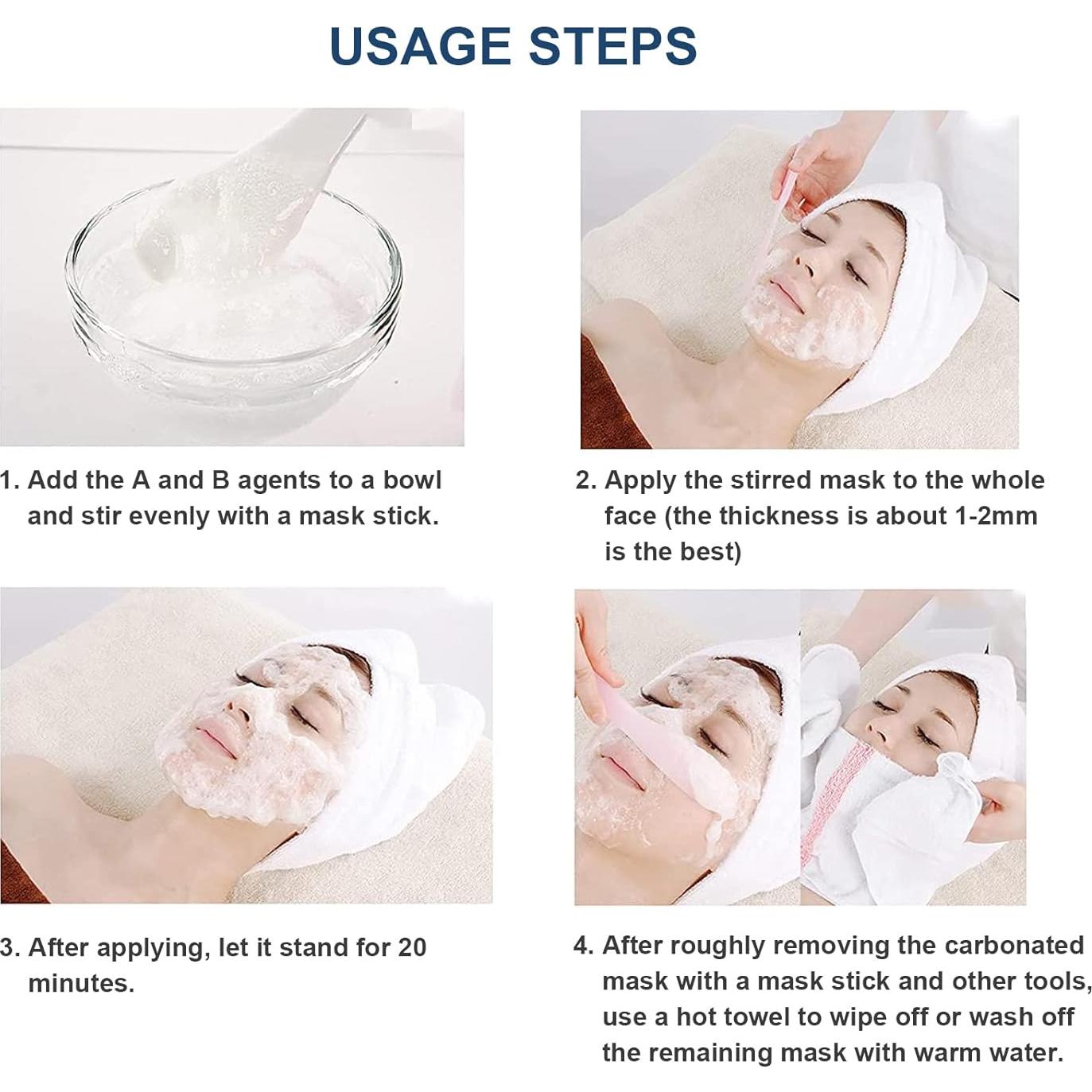 USAGE STEPS

1. Add the A and B agents to a bowl and stir evenly with a mask stick.

2. Apply the stirred mask to the whole face (the thickness is about 1-2mm is the best)

3. After applying, let it stand for 20 minutes.

4. After roughly removing the carbonated mask with a mask stick and other tools, use a hot towel to wipe off or wash off the remaining mask with warm water.