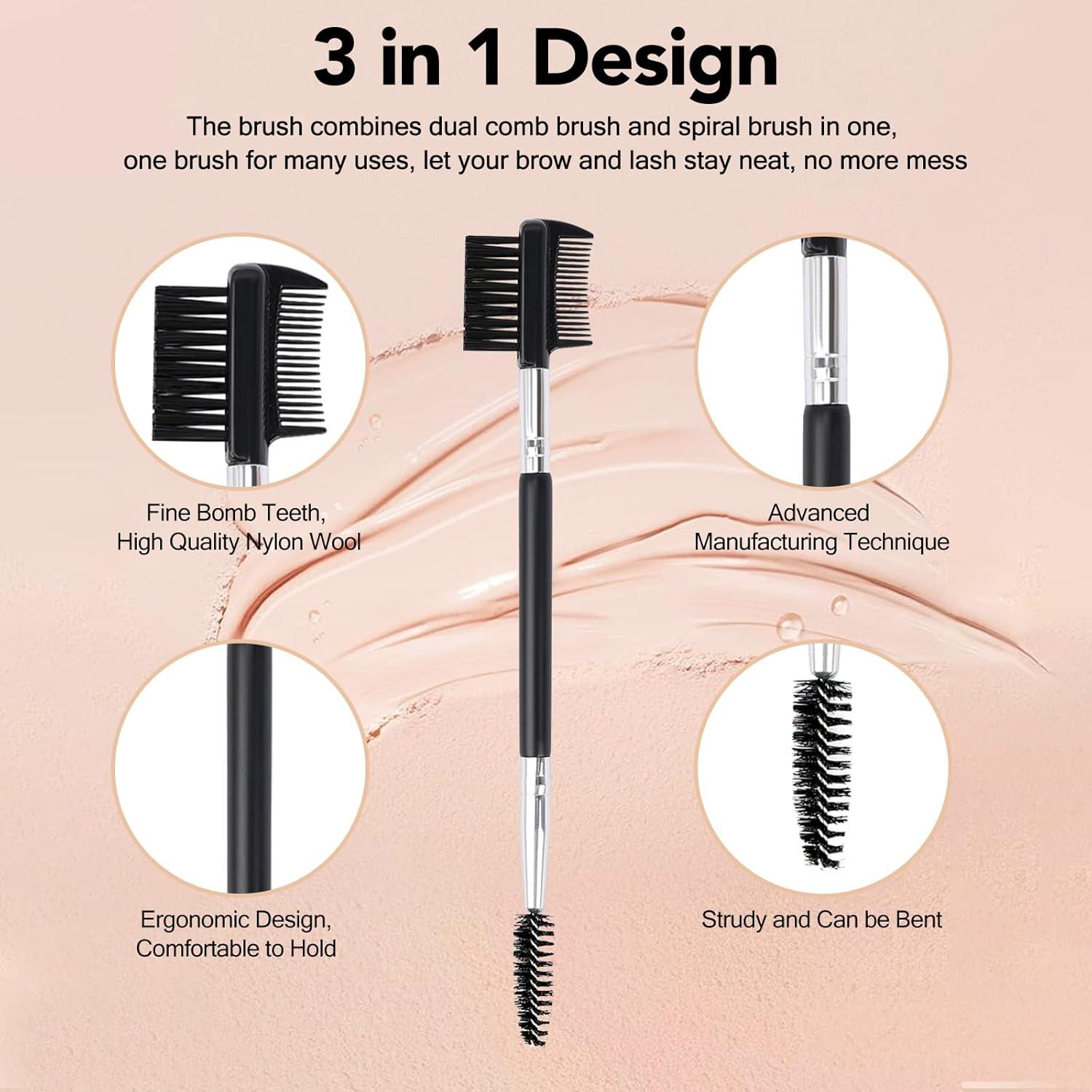 3 in 1 Design

The brush combines dual comb brush and spiral brush in one, one brush for many uses, let your brow and lash stay neat, no more mess

Fine Bomb Teeth,
High Quality Nylon Wool

Advanced
Manufacturing Technique

Ergonomic Design,
Comfortable to Hold

Strudy and Can be Bent