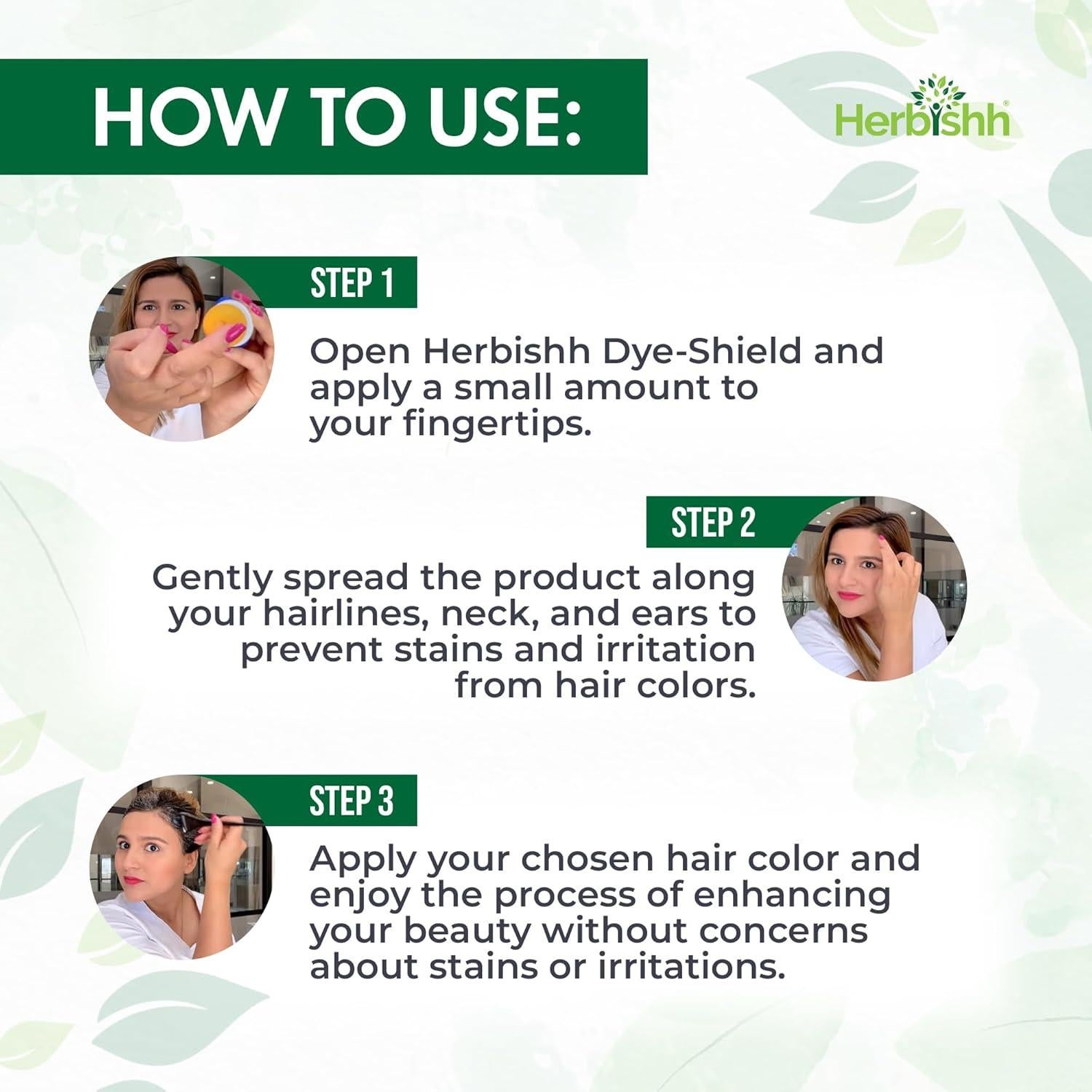 HOW TO USE:

Herbishh®

STEP 1

Open Herbishh Dye-Shield and apply a small amount to your fingertips.

STEP 2

Gently spread the product along your hairlines, neck, and ears to prevent stains and irritation from hair colors.

STEP 3

Apply your chosen hair color and enjoy the process of enhancing your beauty without concerns about stains or irritations.