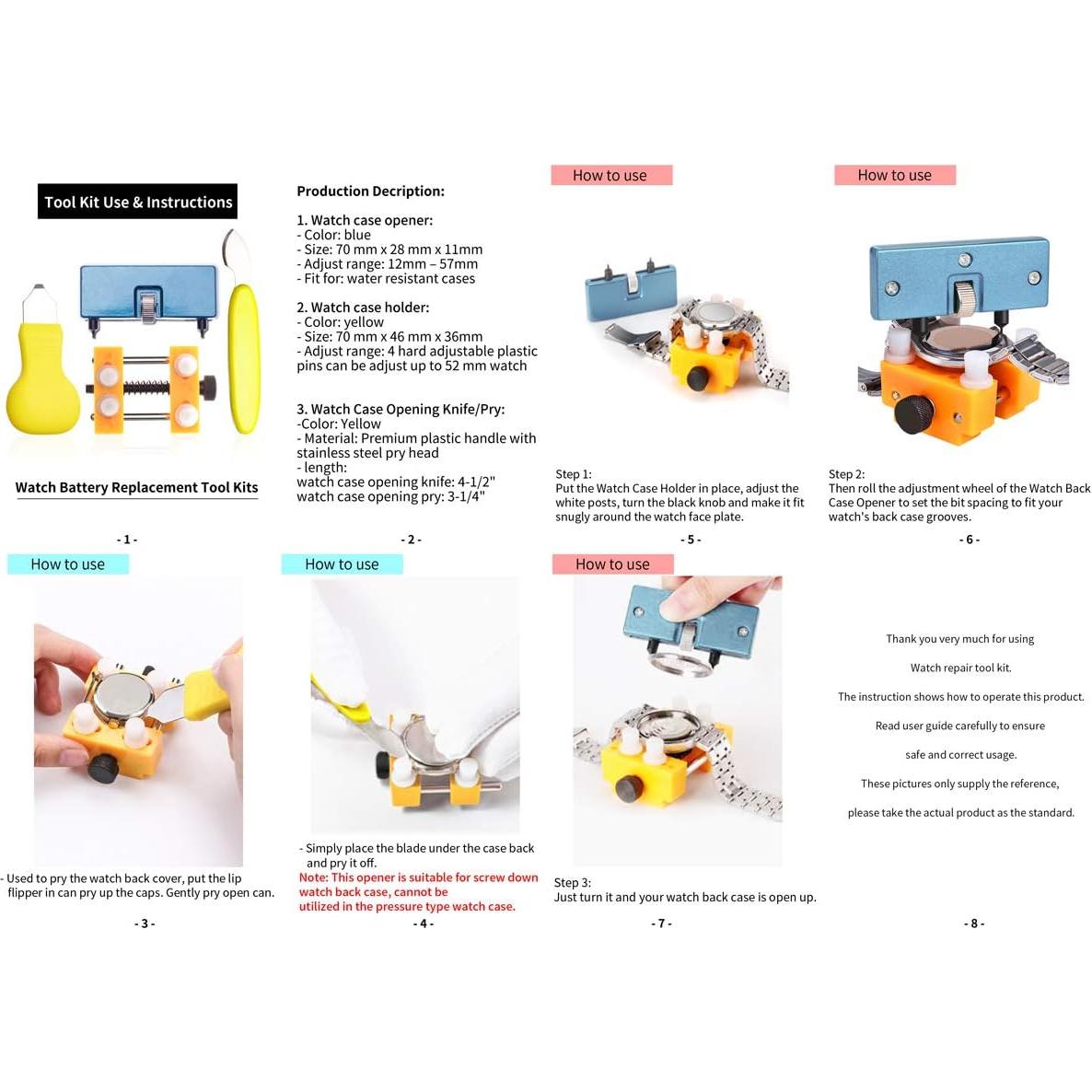 Tool Kit Use & Instructions

Watch Battery Replacement Tool Kits

- 1 -

Production Decription:

1. Watch case opener:
- Color: blue
- Size: 70 mm x 28 mm x 11mm
- Adjust range: 12mm – 57mm
- Fit for: water resistant cases

2. Watch case holder:
- Color: yellow
- Size: 70 mm x 46 mm x 36mm
- Adjust range: 4 hard adjustable plastic pins can be adjust up to 52 mm watch

3. Watch Case Opening Knife/Pry:
-Color: Yellow
- Material: Premium plastic handle with stainless steel pry head
- length:
watch case opening knife: 4-1/2"
watch case opening pry: 3-1/4"

- 2 -

How to use

Step 1:
Put the Watch Case Holder in place, adjust the white posts, turn the black knob and make it fit snugly around the watch face plate.

- 5 -

How to use

Step 2:
Then roll the adjustment wheel of the Watch Back Case Opener to set the bit spacing to fit your watch's back case grooves.

- 6 -

How to use

- Used to pry the watch back cover, put the lip flipper in can pry up the caps. Gently pry open can.

- 3 -

How to use

- Simply place the blade under the case back and pry it off.
Note: This opener is suitable for screw down watch back case, cannot be utilized in the pressure type watch case.

- 4 -

How to use

Step 3:
Just turn it and your watch back case is open up.

- 7 -

Thank you very much for using

Watch repair tool kit.

The instruction shows how to operate this product.

Read user guide carefully to ensure

safe and correct usage.

These pictures only supply the reference,

please take the actual product as the standard.

- 8 -