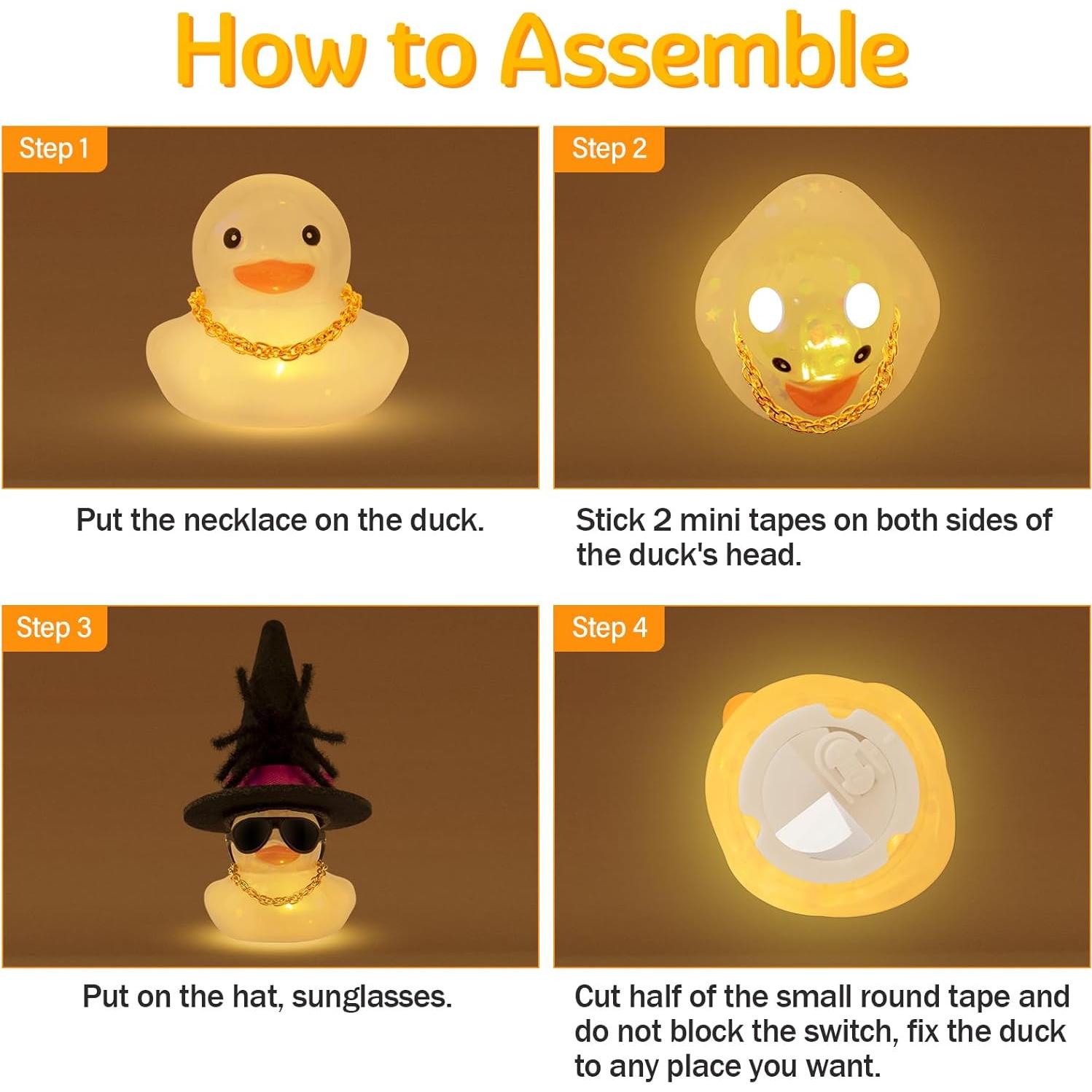 How to Assemble

Step 1

Put the necklace on the duck.

Step 2

Stick 2 mini tapes on both sides of the duck's head.

Step 3

Put on the hat, sunglasses.

Step 4

Cut half of the small round tape and do not block the switch, fix the duck to any place you want.