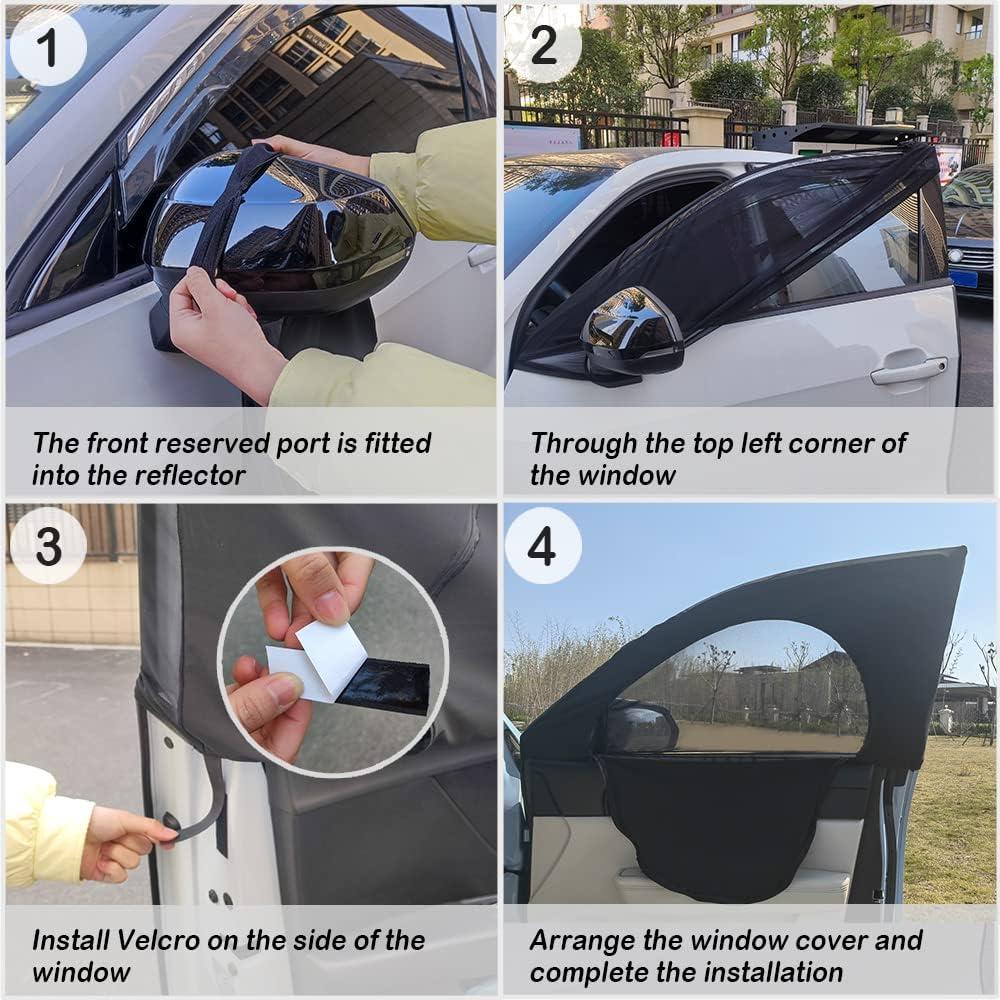 1

The front reserved port is fitted into the reflector

2

Through the top left corner of the window

3

Install Velcro on the side of the window

4

Arrange the window cover and complete the installation