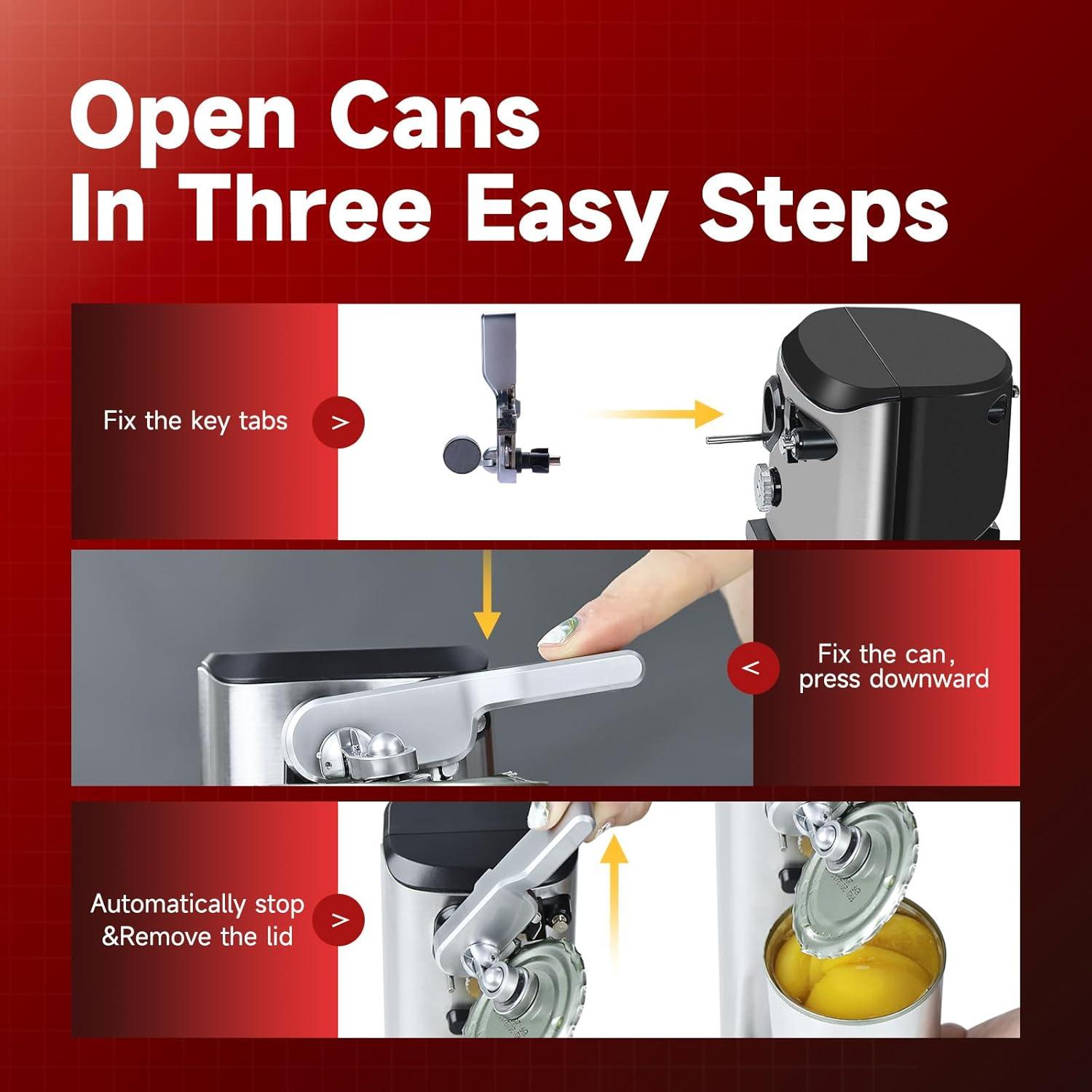 Open Cans
In Three Easy Steps

Fix the key tabs >

< Fix the can, press downward

Automatically stop &Remove the lid >