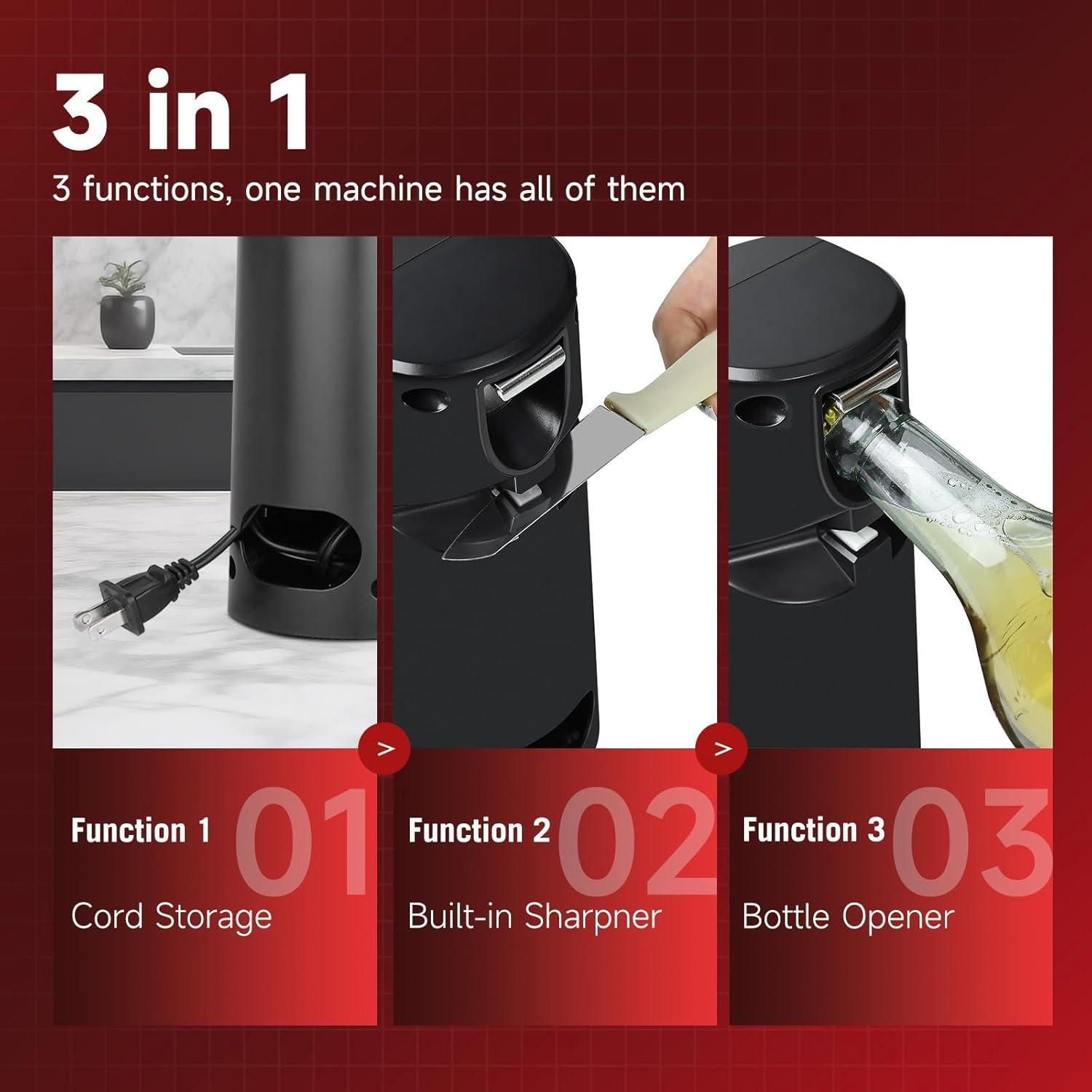 3 in 1

3 functions, one machine has all of them

>

>

Function 1 01

Cord Storage

Function 2 02

Built-in Sharpner

Function 3 03

Bottle Opener