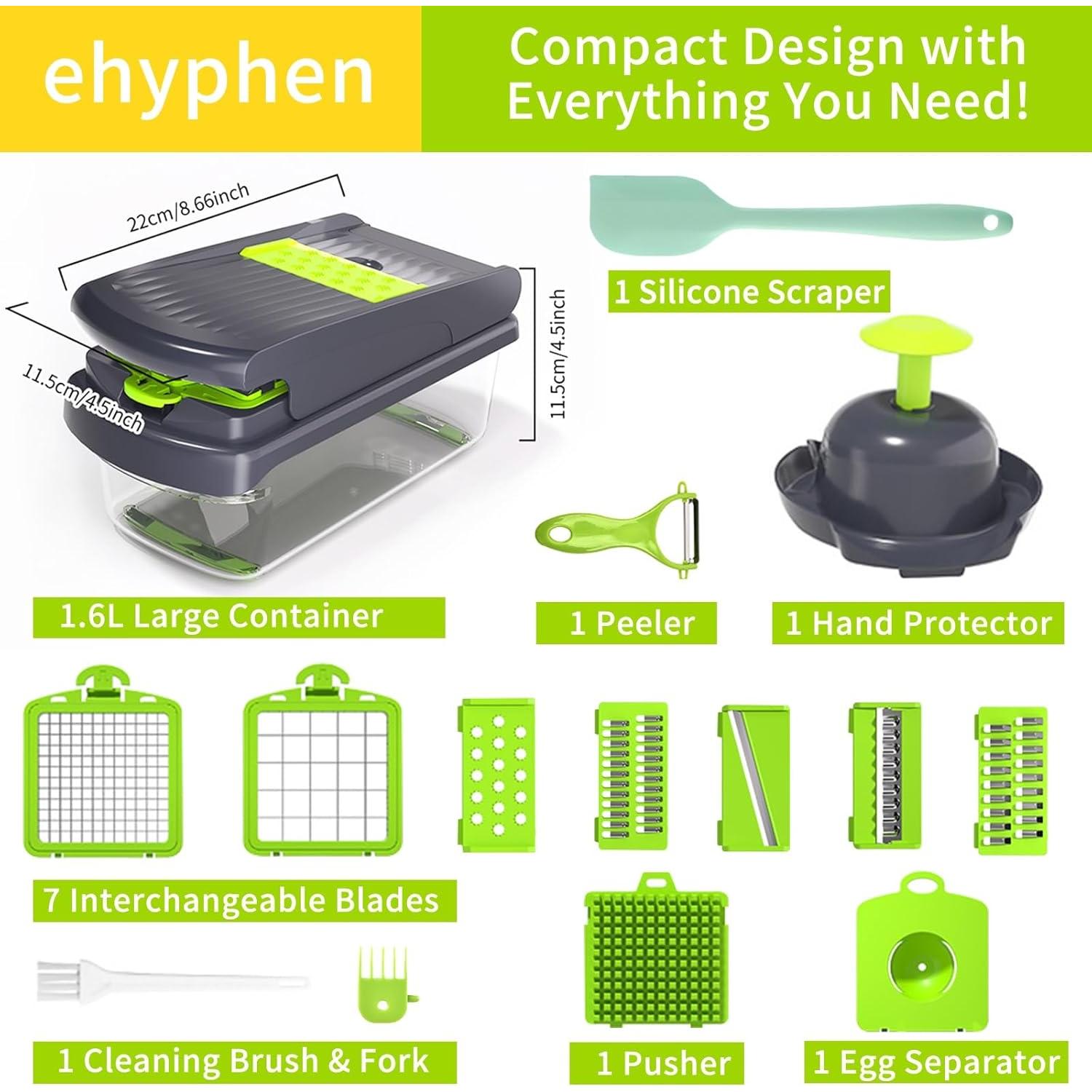 ehyphen

Compact Design with Everything You Need!

22cm/8.66inch

11.5cm/4.5inch

11.5cm/4.5inch

1 Silicone Scraper

1.6L Large Container

1 Peeler

1 Hand Protector

7 Interchangeable Blades

1 Cleaning Brush & Fork

1 Pusher

1 Egg Separator