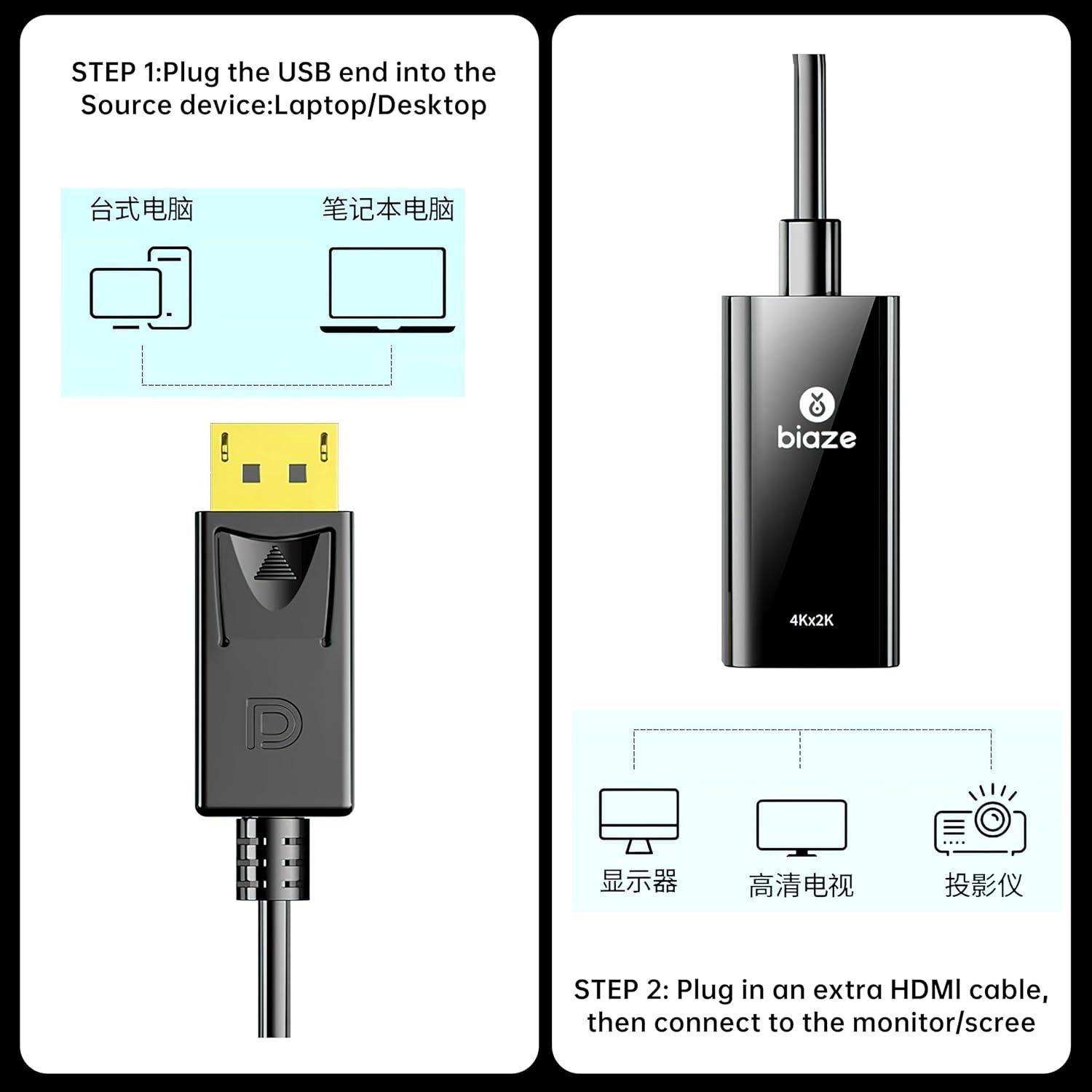 STEP 1:Plug the USB end into the Source device:Laptop/Desktop

台式电脑

笔记本电脑

biaze

4Kx2K

显示器

高清电视

投影仪

STEP 2: Plug in an extra HDMI cable, then connect to the monitor/scree