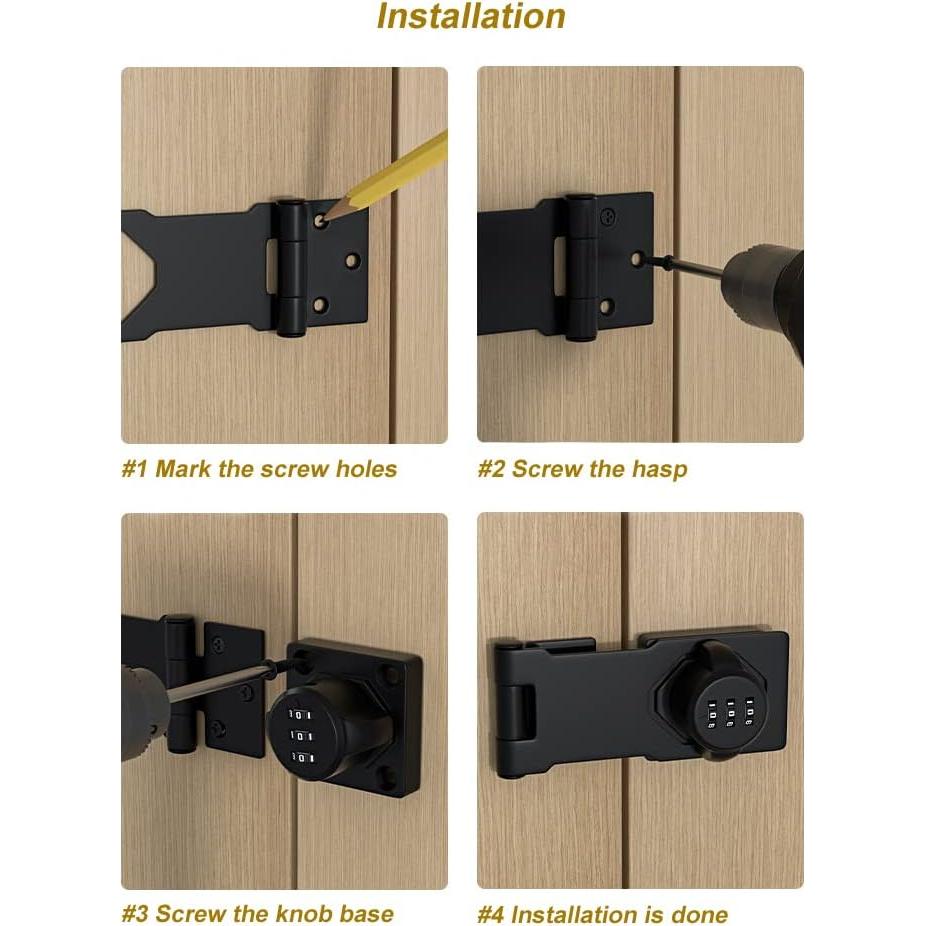 Installation

#1 Mark the screw holes

#2 Screw the hasp

#3 Screw the knob base

#4 Installation is done