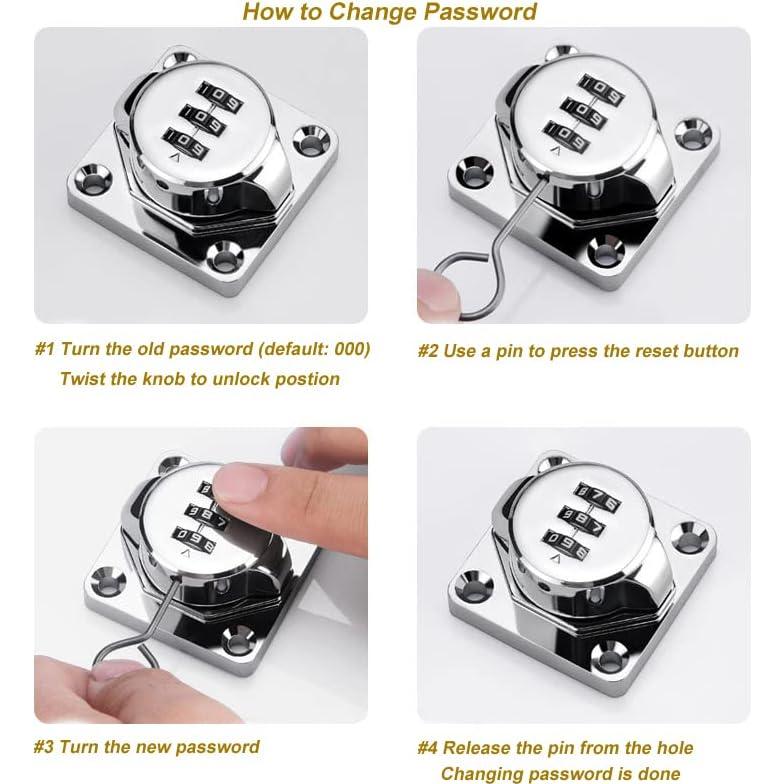 How to Change Password

#1 Turn the old password (default: 000)
Twist the knob to unlock postion

#2 Use a pin to press the reset button

#3 Turn the new password

#4 Release the pin from the hole
Changing password is done