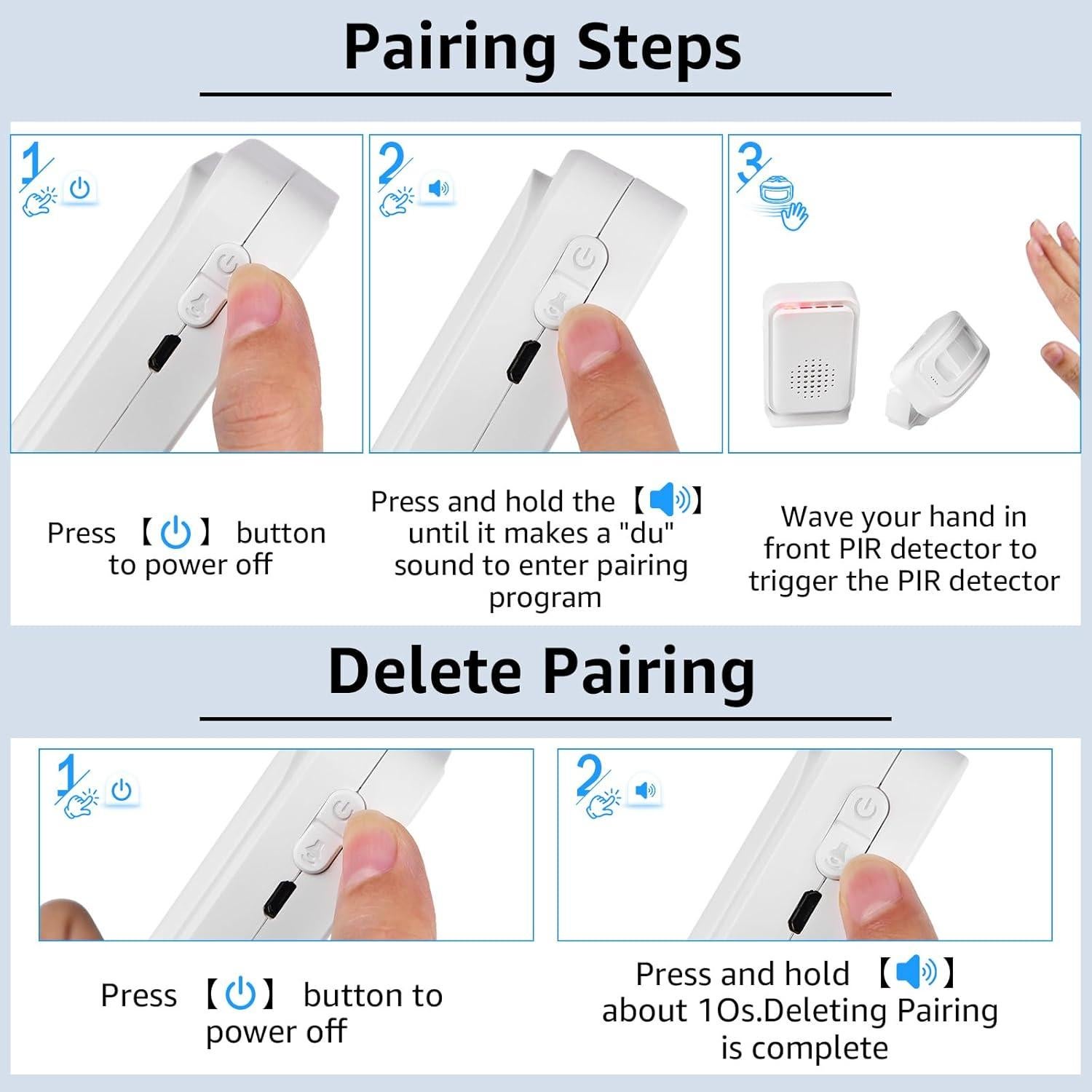 Pairing Steps

1

2

3

Press 【 】 button to power off

Press and hold the 【 】 until it makes a "du" sound to enter pairing program

Wave your hand in front PIR detector to trigger the PIR detector

Delete Pairing

1

2

Press 【 】 button to power off

Press and hold 【 】 about 10s.Deleting Pairing is complete