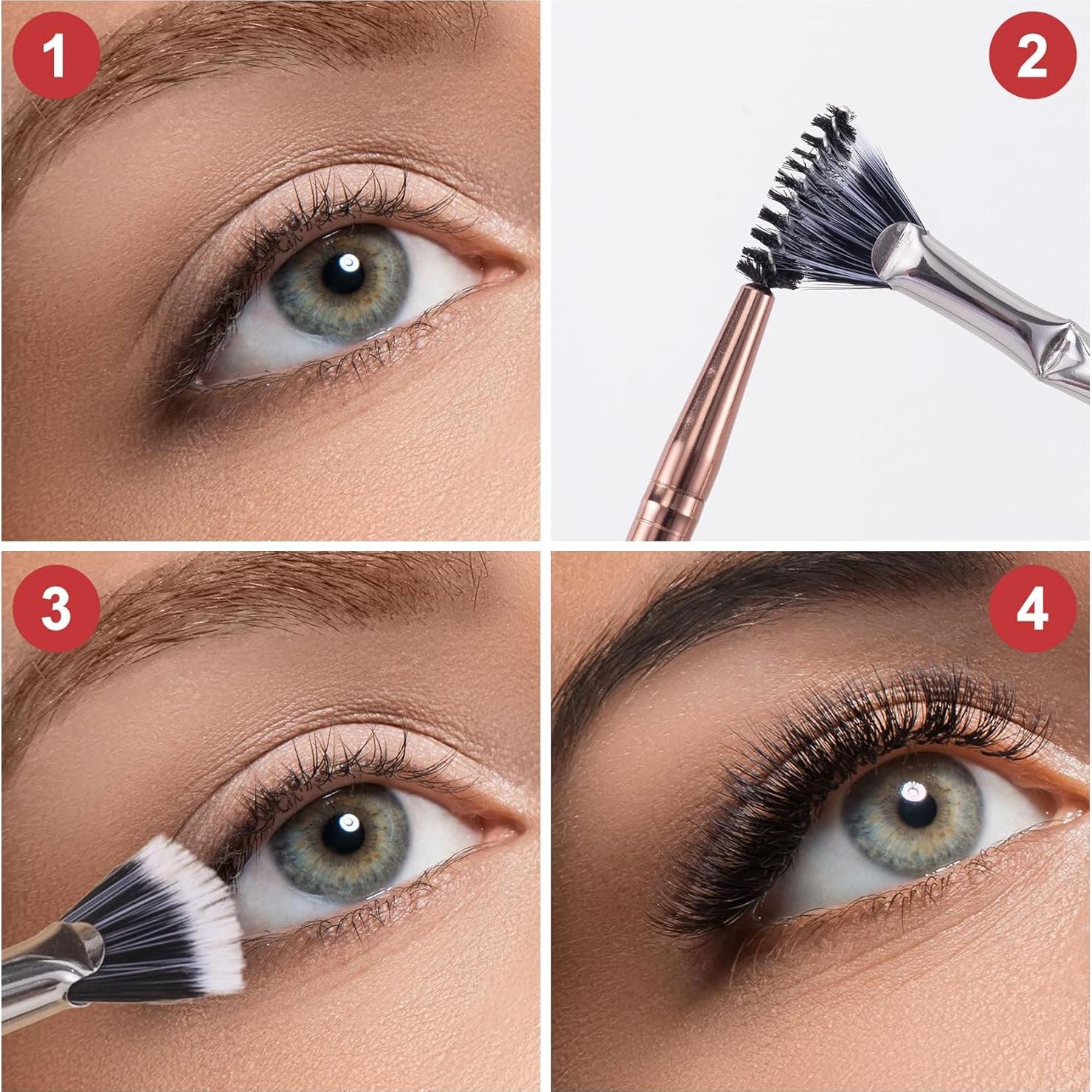 1

2

3

4