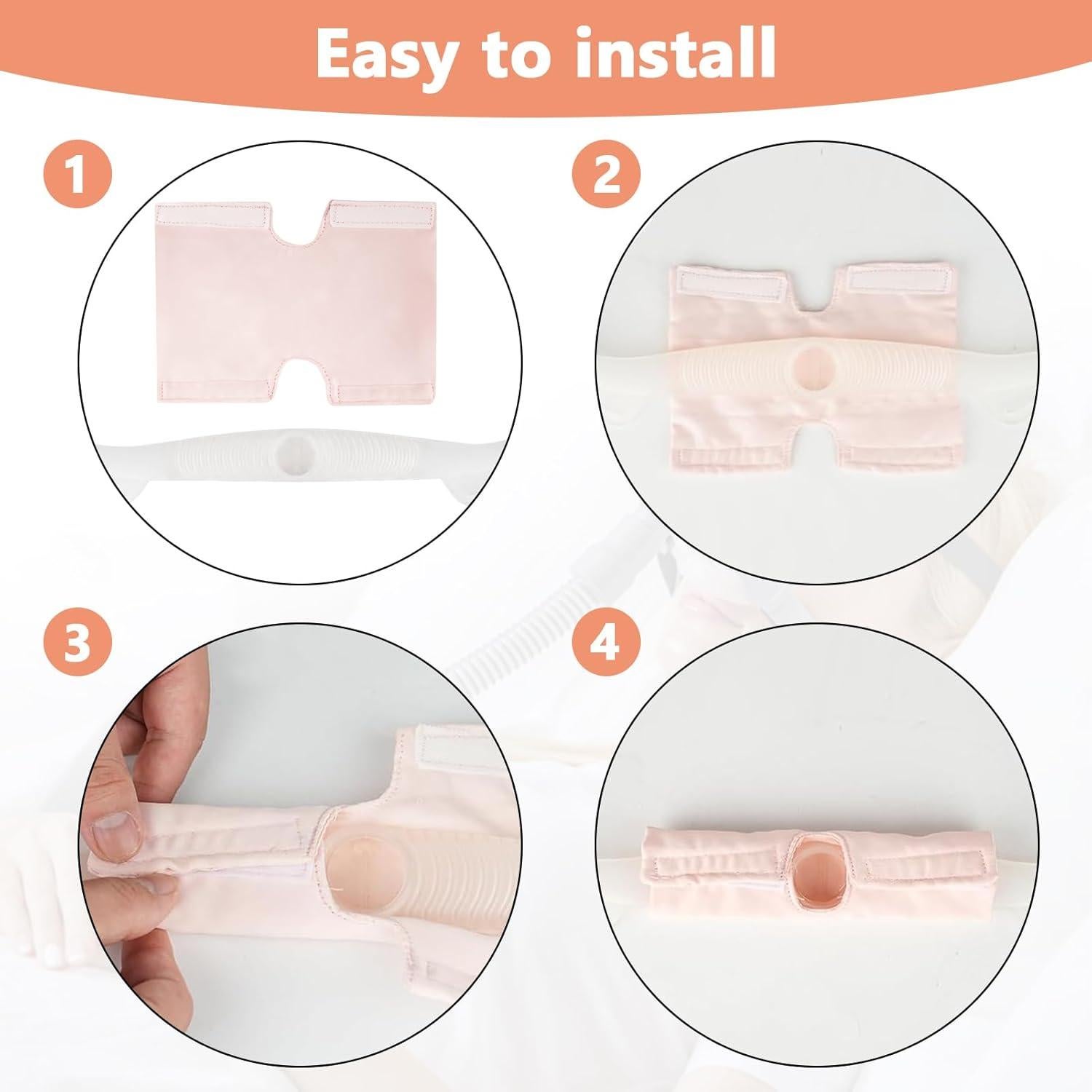 Easy to install

1

2

3

4