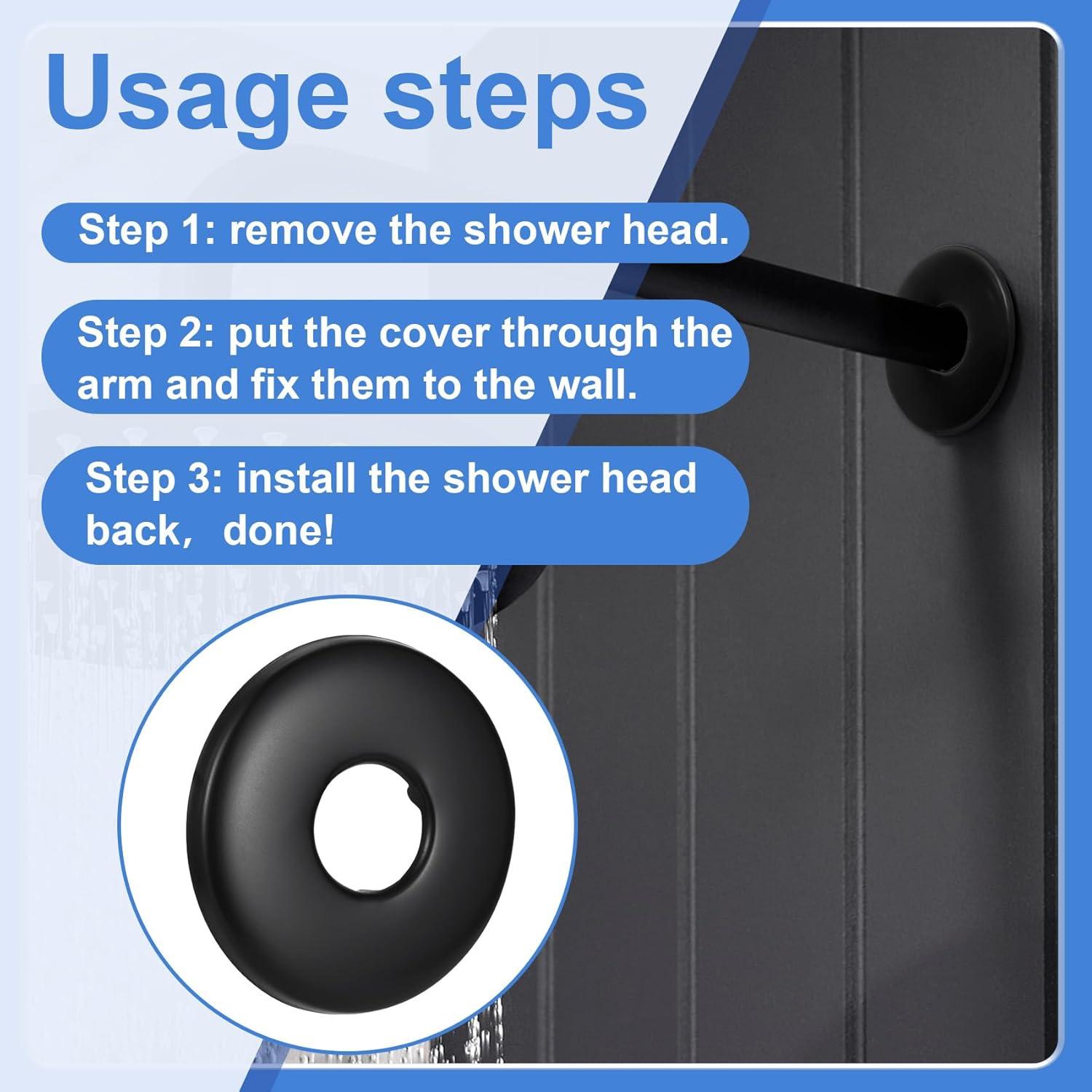 Usage steps

Step 1: remove the shower head.

Step 2: put the cover through the arm and fix them to the wall.

Step 3: install the shower head back, done!