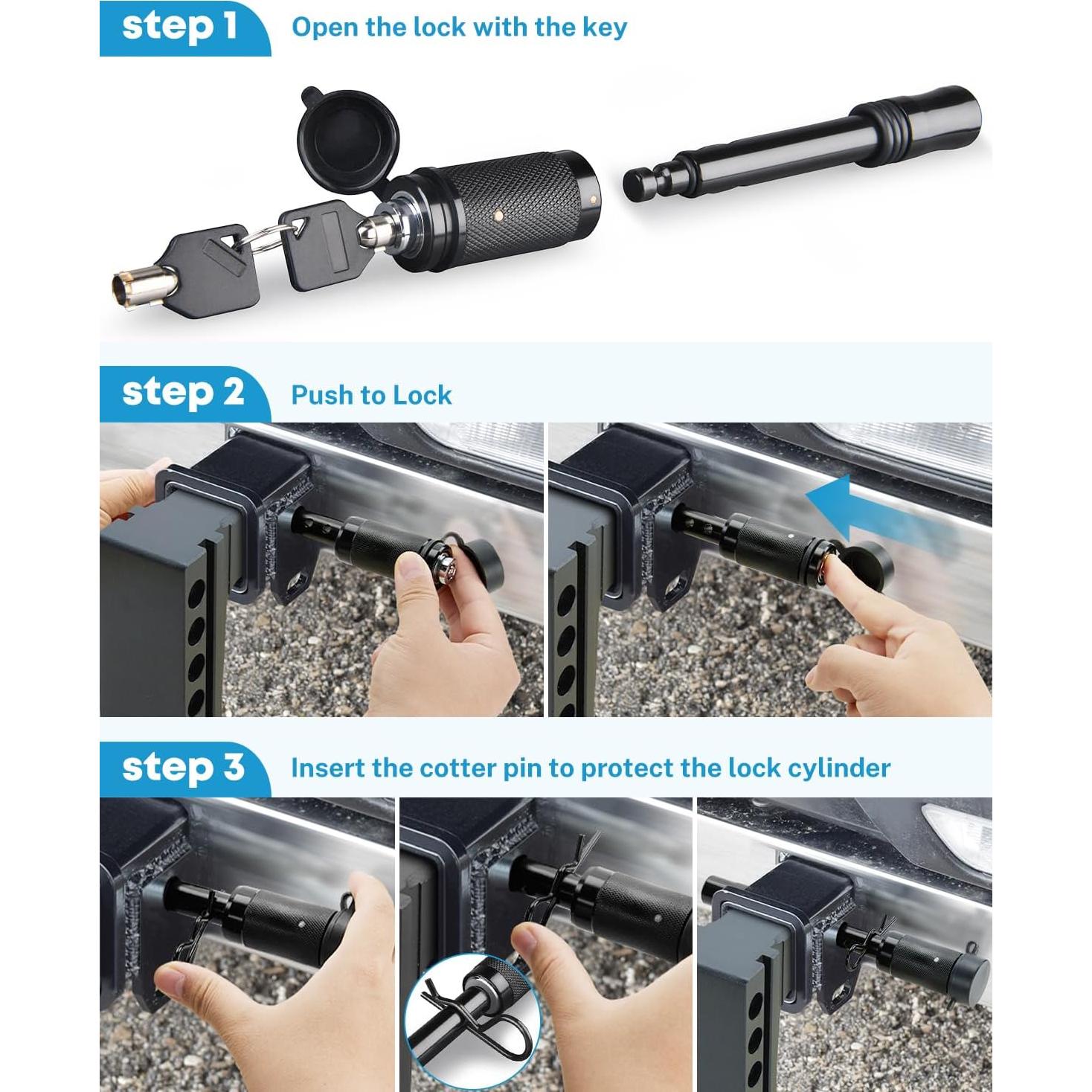 step 1 Open the lock with the key

step 2 Push to Lock

step 3 Insert the cotter pin to protect the lock cylinder