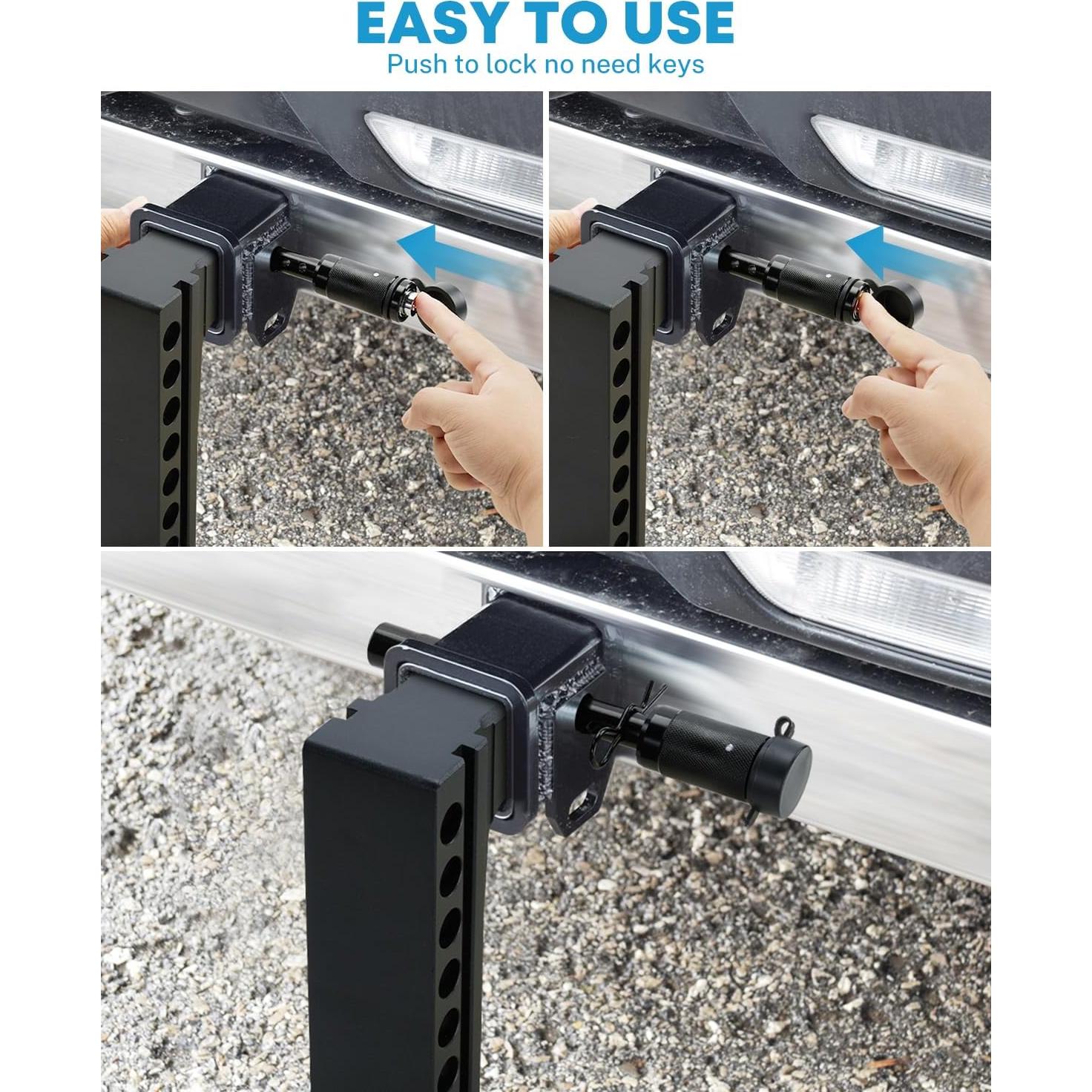 EASY TO USE
Push to lock no need keys