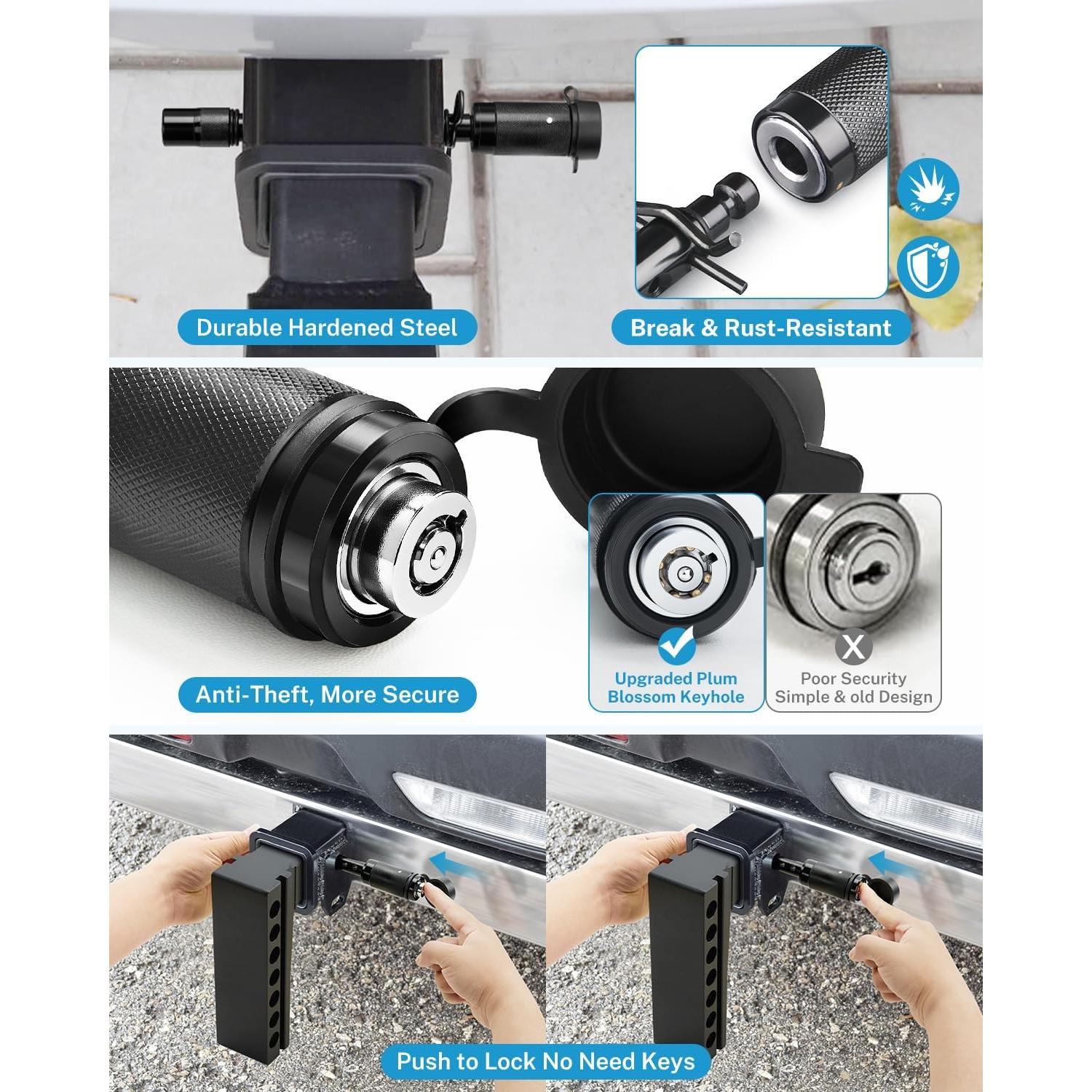 Durable Hardened Steel

Break & Rust-Resistant

Anti-Theft, More Secure

Upgraded Plum Blossom Keyhole

X

Poor Security Simple & old Design

Push to Lock No Need Keys