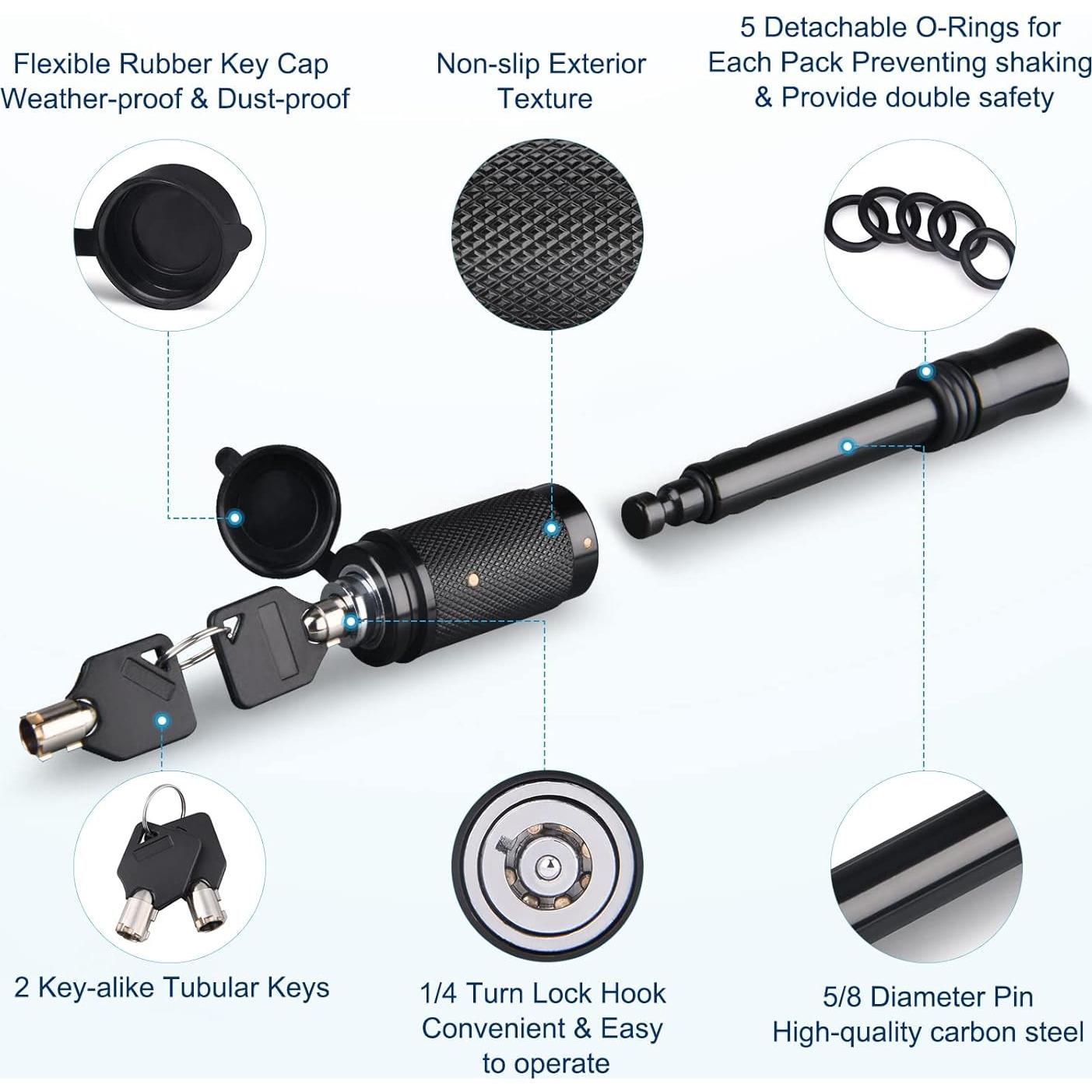 Flexible Rubber Key Cap
Weather-proof & Dust-proof

Non-slip Exterior
Texture

5 Detachable O-Rings for
Each Pack Preventing shaking
& Provide double safety

2 Key-alike Tubular Keys

1/4 Turn Lock Hook
Convenient & Easy
to operate

5/8 Diameter Pin
High-quality carbon steel