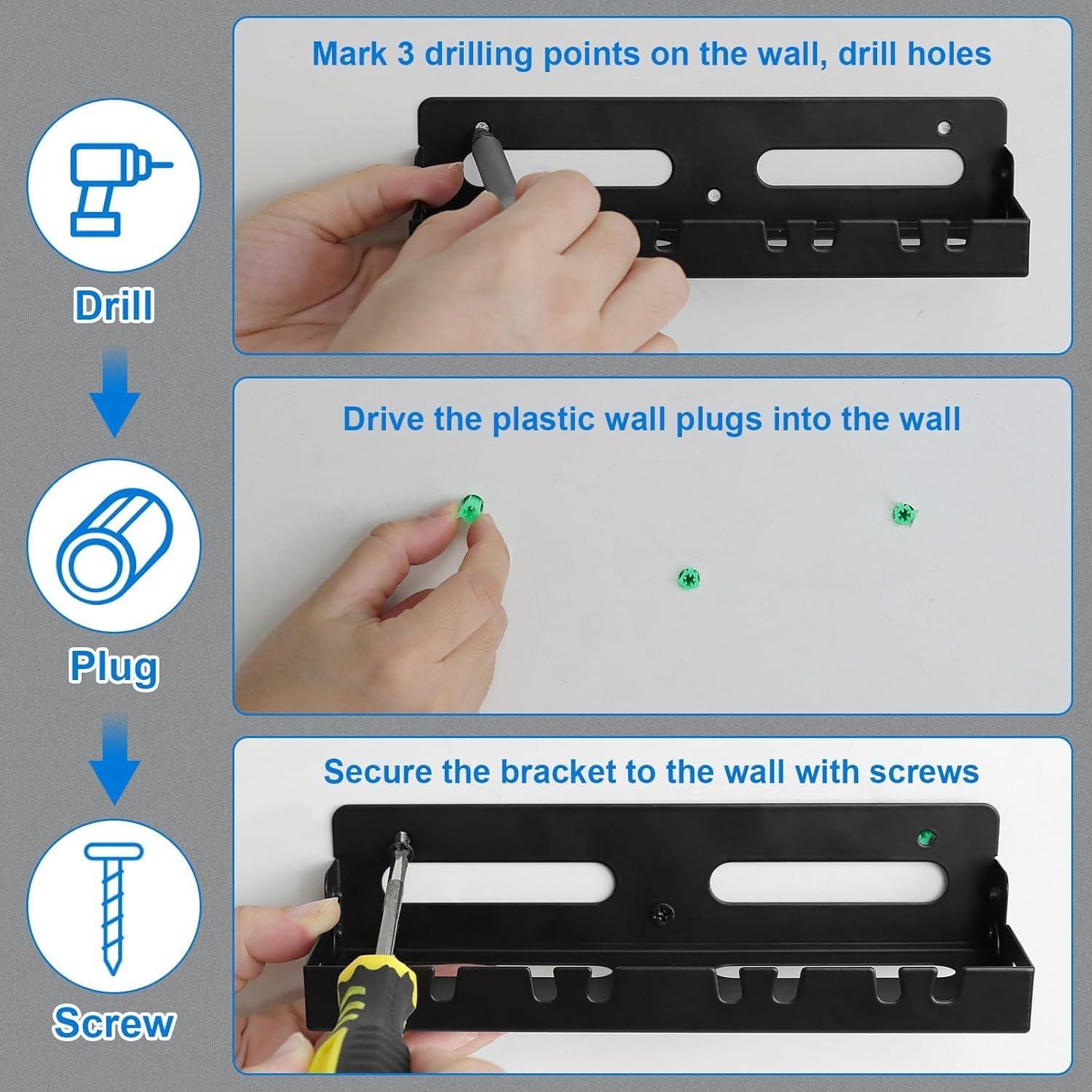 Drill

Plug

Screw

Mark 3 drilling points on the wall, drill holes

Drive the plastic wall plugs into the wall

Secure the bracket to the wall with screws