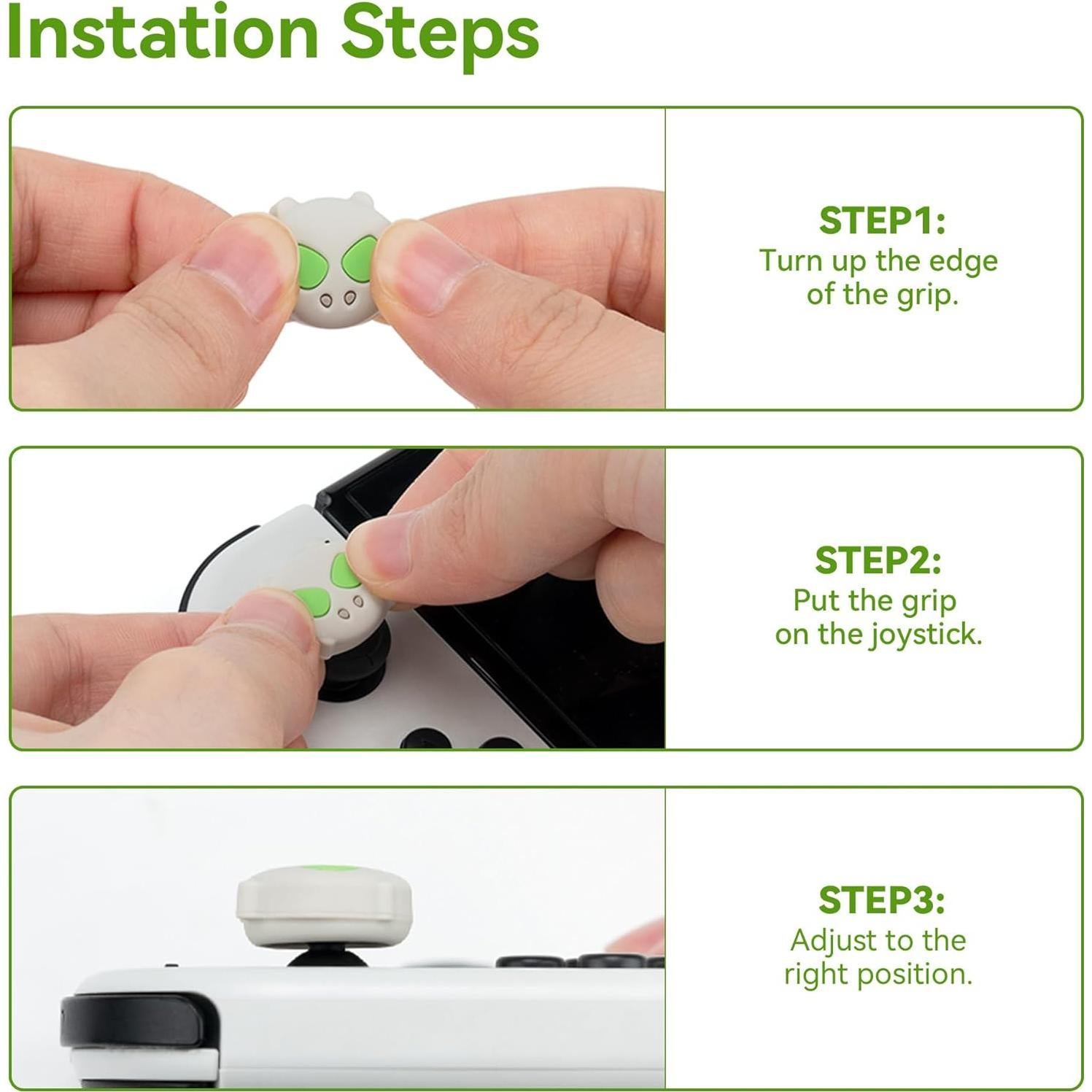 Instation Steps

STEP1:
Turn up the edge of the grip.

STEP2:
Put the grip on the joystick.

STEP3:
Adjust to the right position.