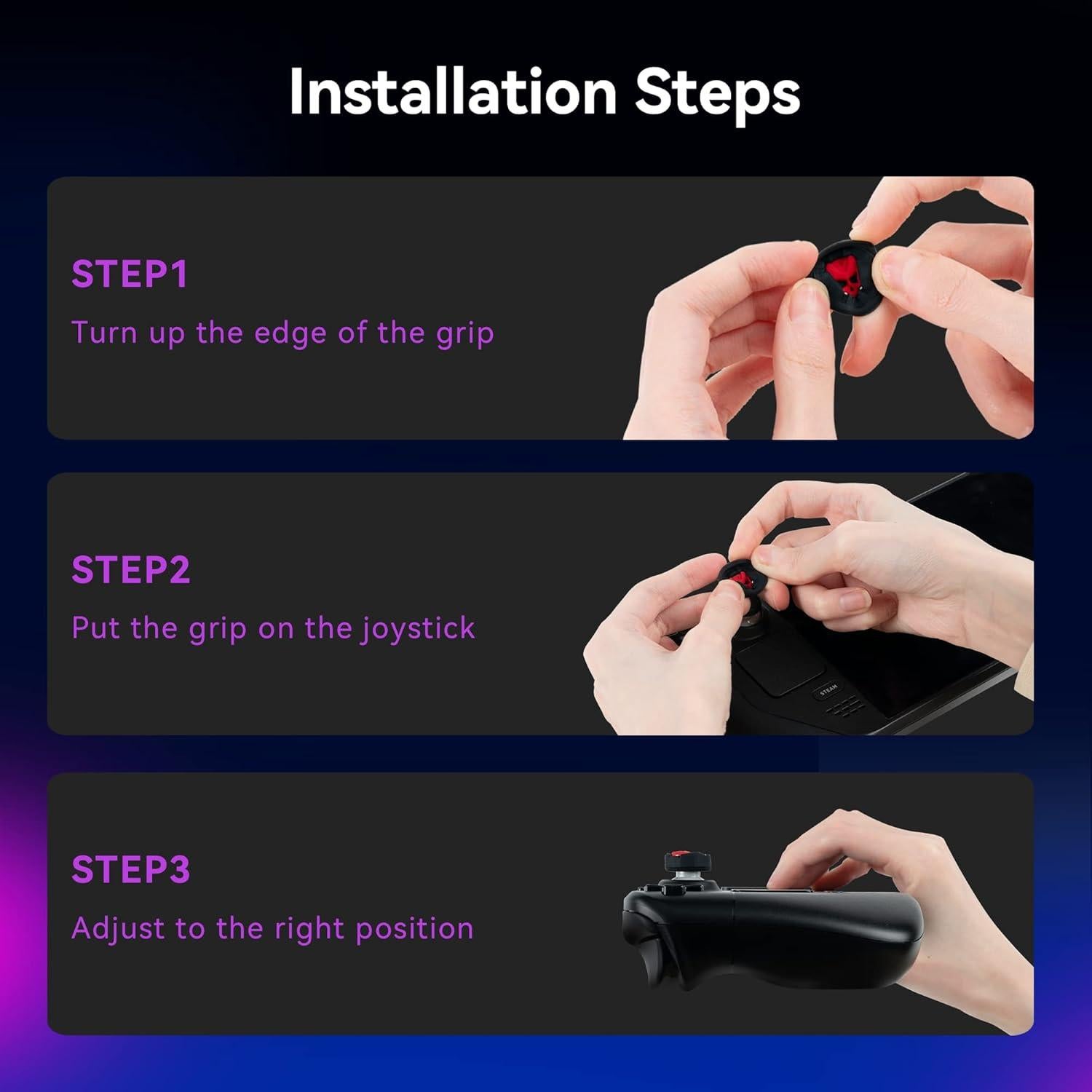 Installation Steps

STEP1

Turn up the edge of the grip

STEP2

Put the grip on the joystick

STEAM

STEP3

Adjust to the right position