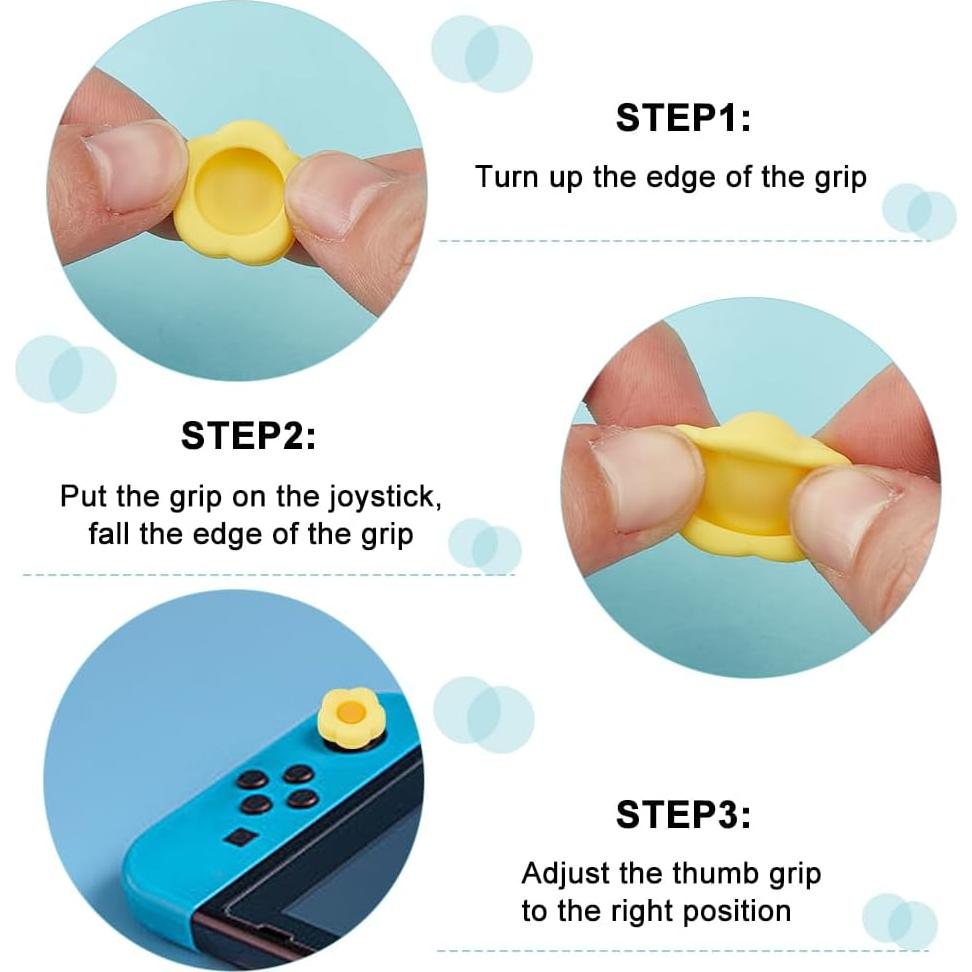 STEP1:

Turn up the edge of the grip

STEP2:

Put the grip on the joystick, fall the edge of the grip

STEP3:

Adjust the thumb grip to the right position