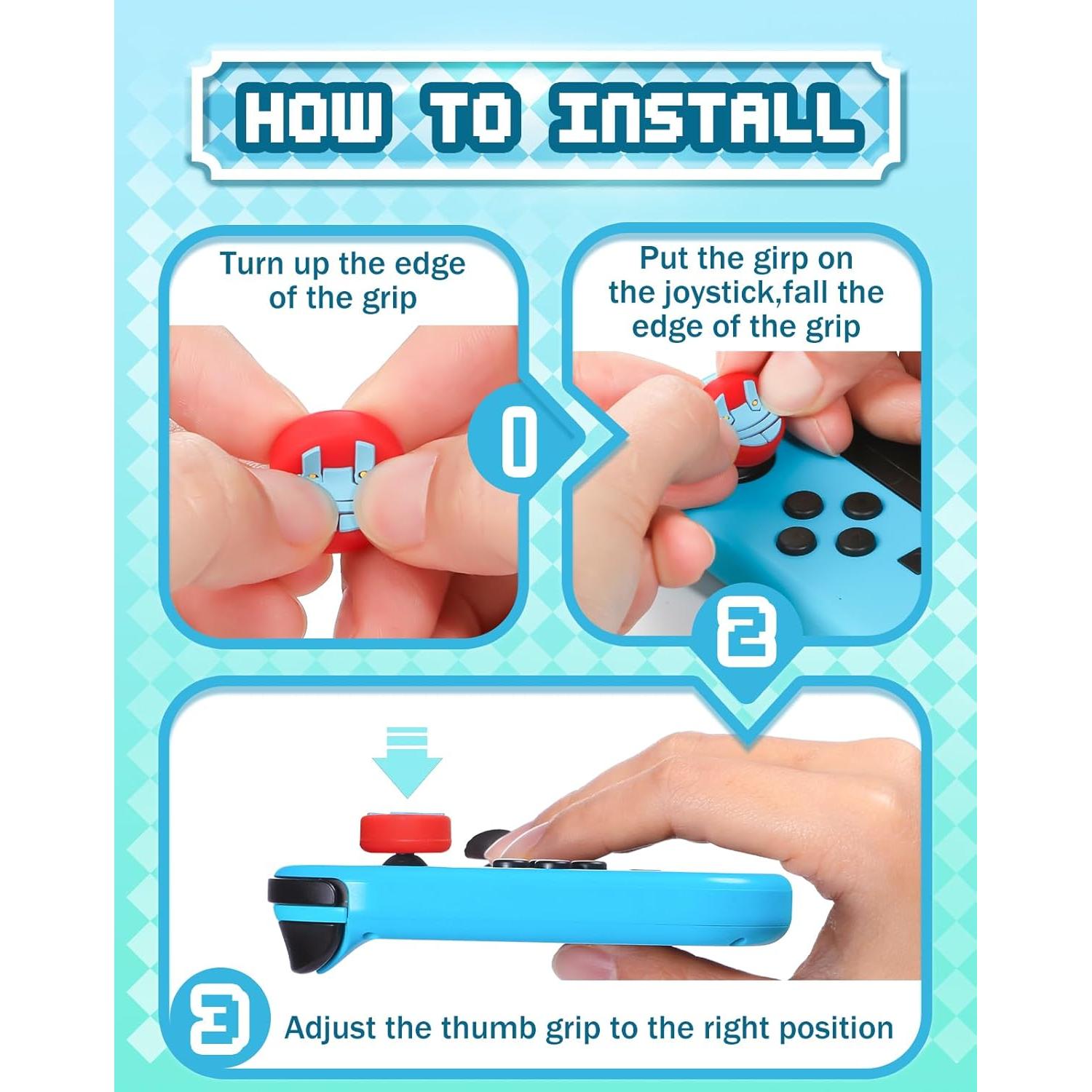 HOW TO INSTALL

Turn up the edge of the grip

1

Put the girp on the joystick,fall the edge of the grip

2

3 Adjust the thumb grip to the right position