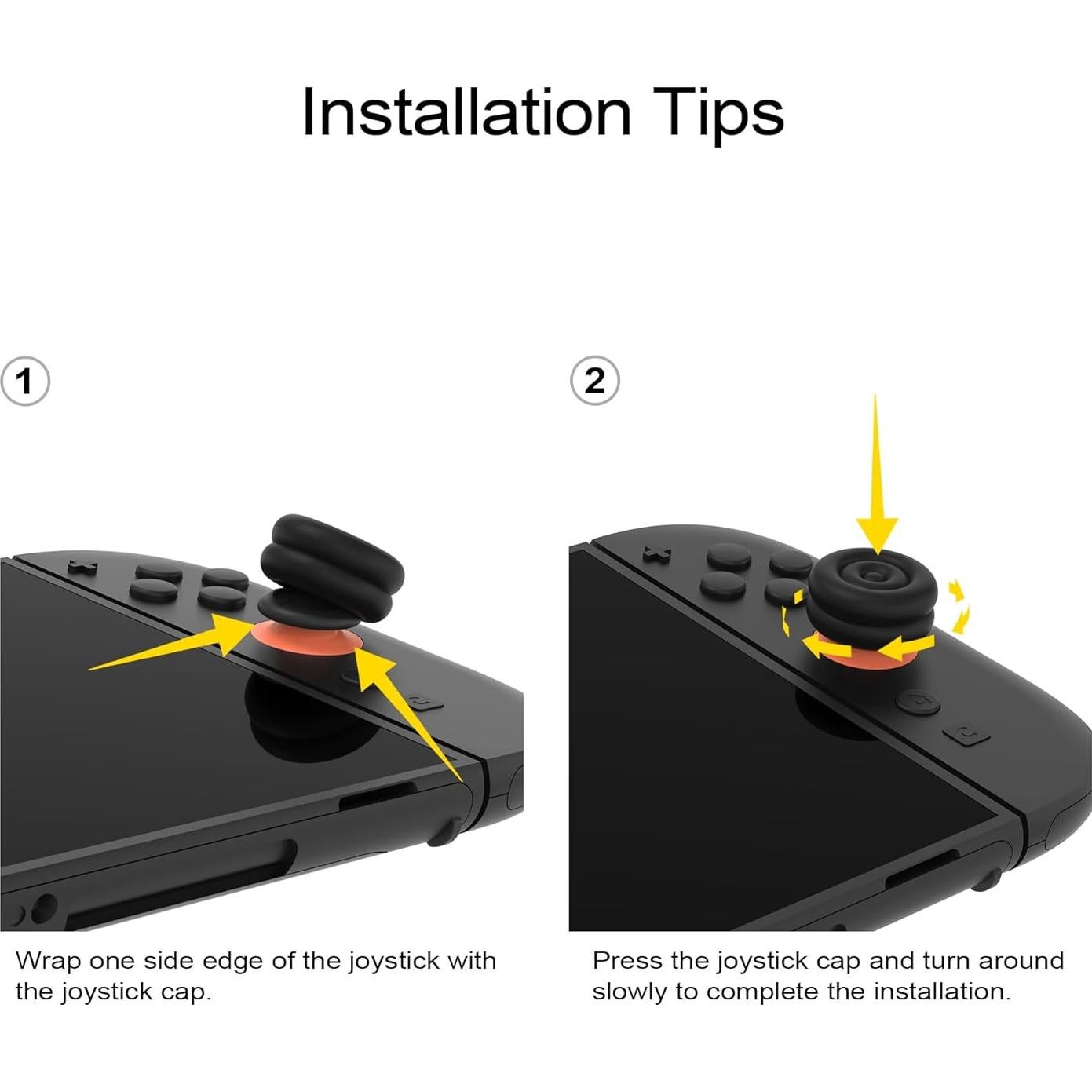 Installation Tips

1

Wrap one side edge of the joystick with the joystick cap.

2

Press the joystick cap and turn around slowly to complete the installation.