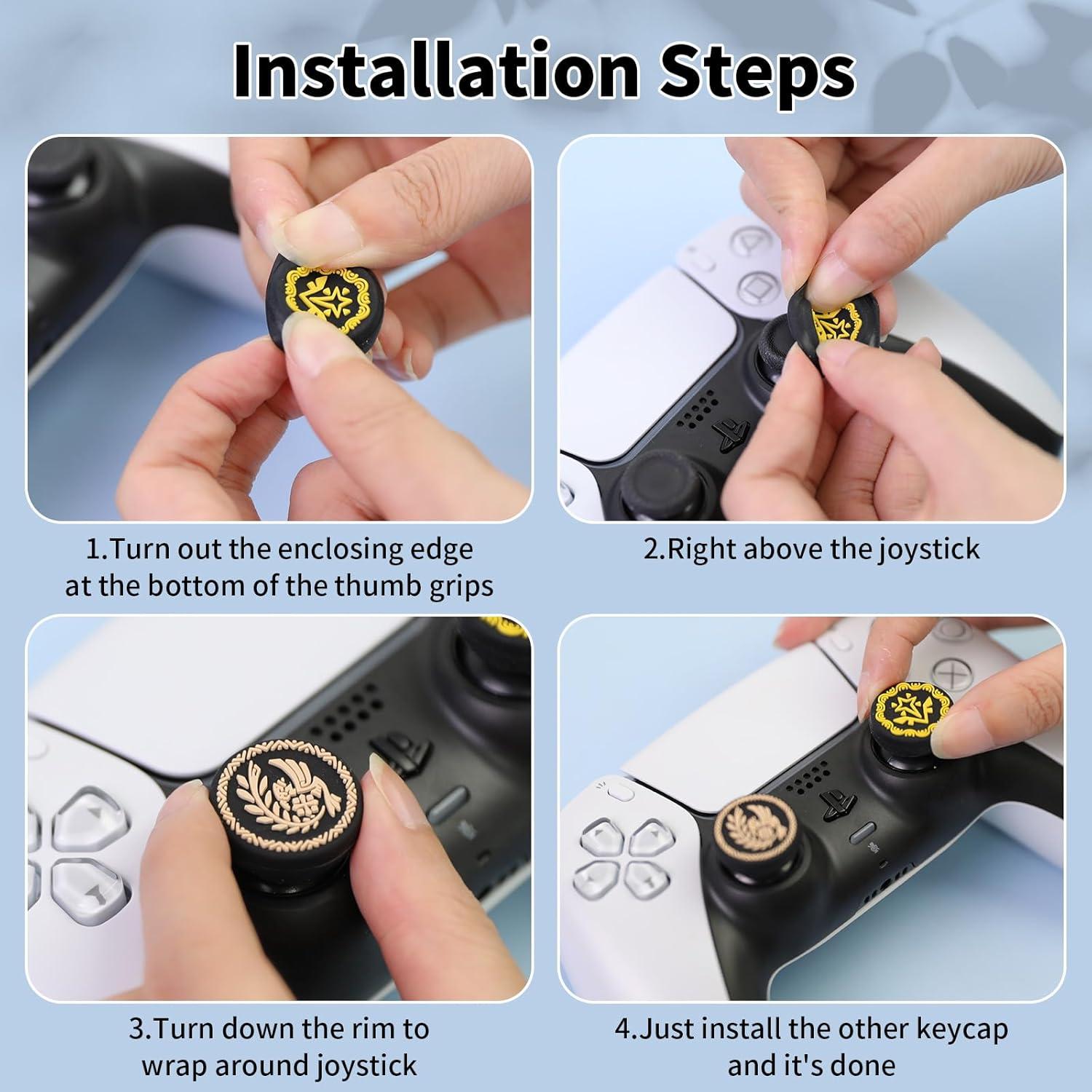 Installation Steps

1.Turn out the enclosing edge at the bottom of the thumb grips

2.Right above the joystick

3.Turn down the rim to wrap around joystick

4.Just install the other keycap and it's done