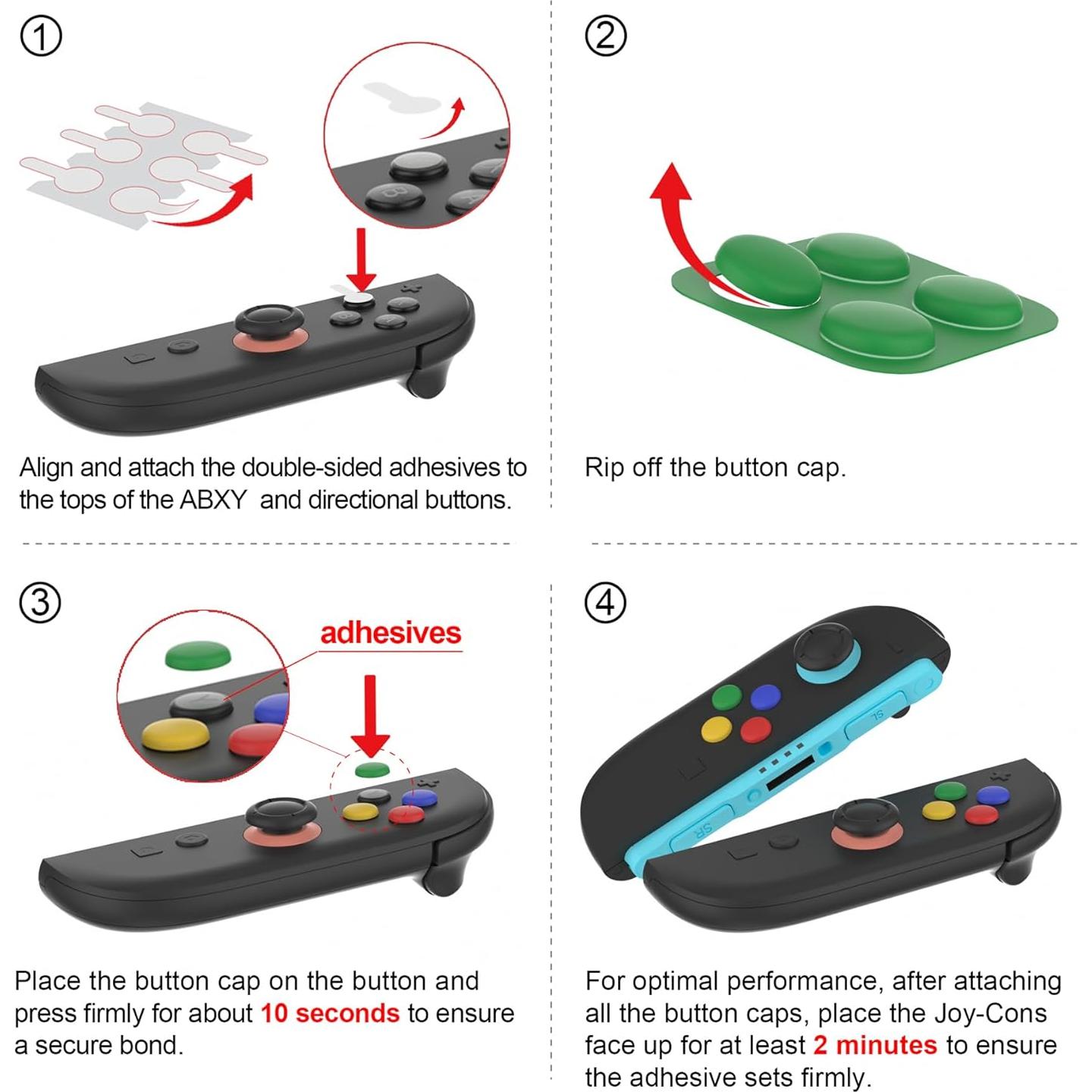 ①

Align and attach the double-sided adhesives to the tops of the ABXY and directional buttons.

②

Rip off the button cap.

③

adhesives

Place the button cap on the button and press firmly for about 10 seconds to ensure a secure bond.

④

SL

SR

For optimal performance, after attaching all the button caps, place the Joy-Cons face up for at least 2 minutes to ensure the adhesive sets firmly.