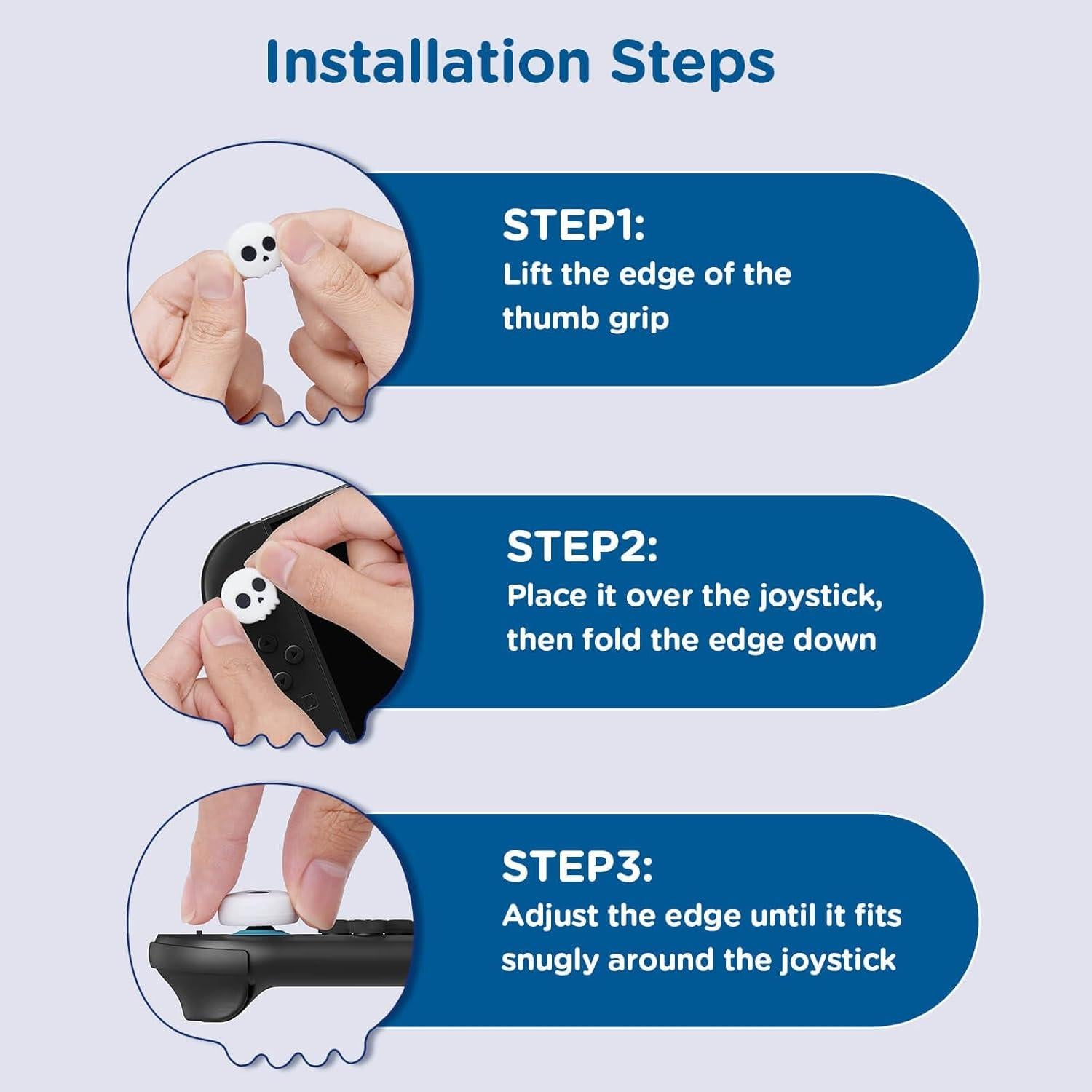 Installation Steps

STEP1:
Lift the edge of the thumb grip

STEP2:
Place it over the joystick, then fold the edge down

STEP3:
Adjust the edge until it fits snugly around the joystick