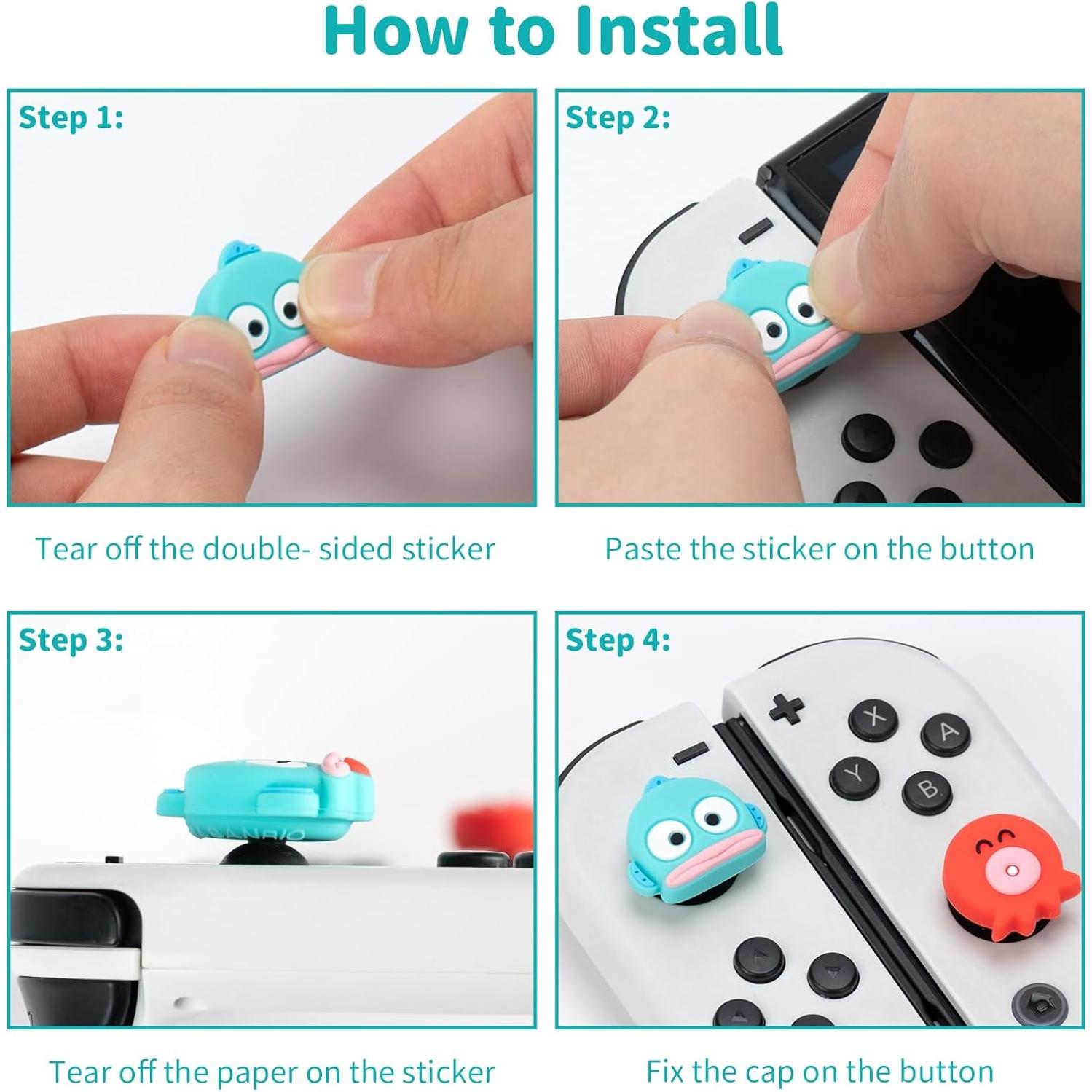 How to Install

Step 1:

Tear off the double- sided sticker

Step 2:

Paste the sticker on the button

Step 3:

SANRIO

Tear off the paper on the sticker

Step 4:

X
A
Y
B

Fix the cap on the button