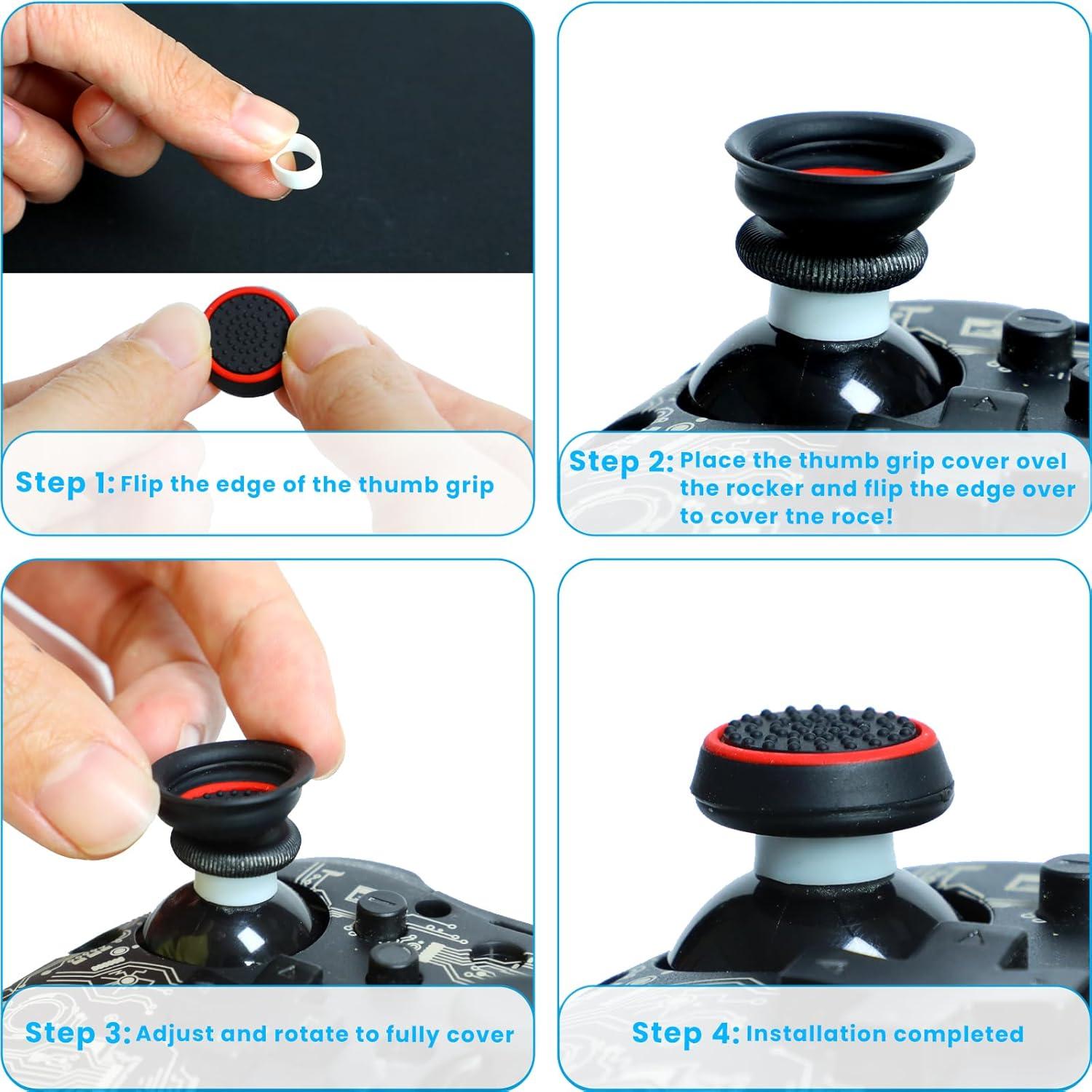 Step 1: Flip the edge of the thumb grip

Step 2: Place the thumb grip cover ovel the rocker and flip the edge over to cover tne roce!

Step 3: Adjust and rotate to fully cover

Step 4: Installation completed