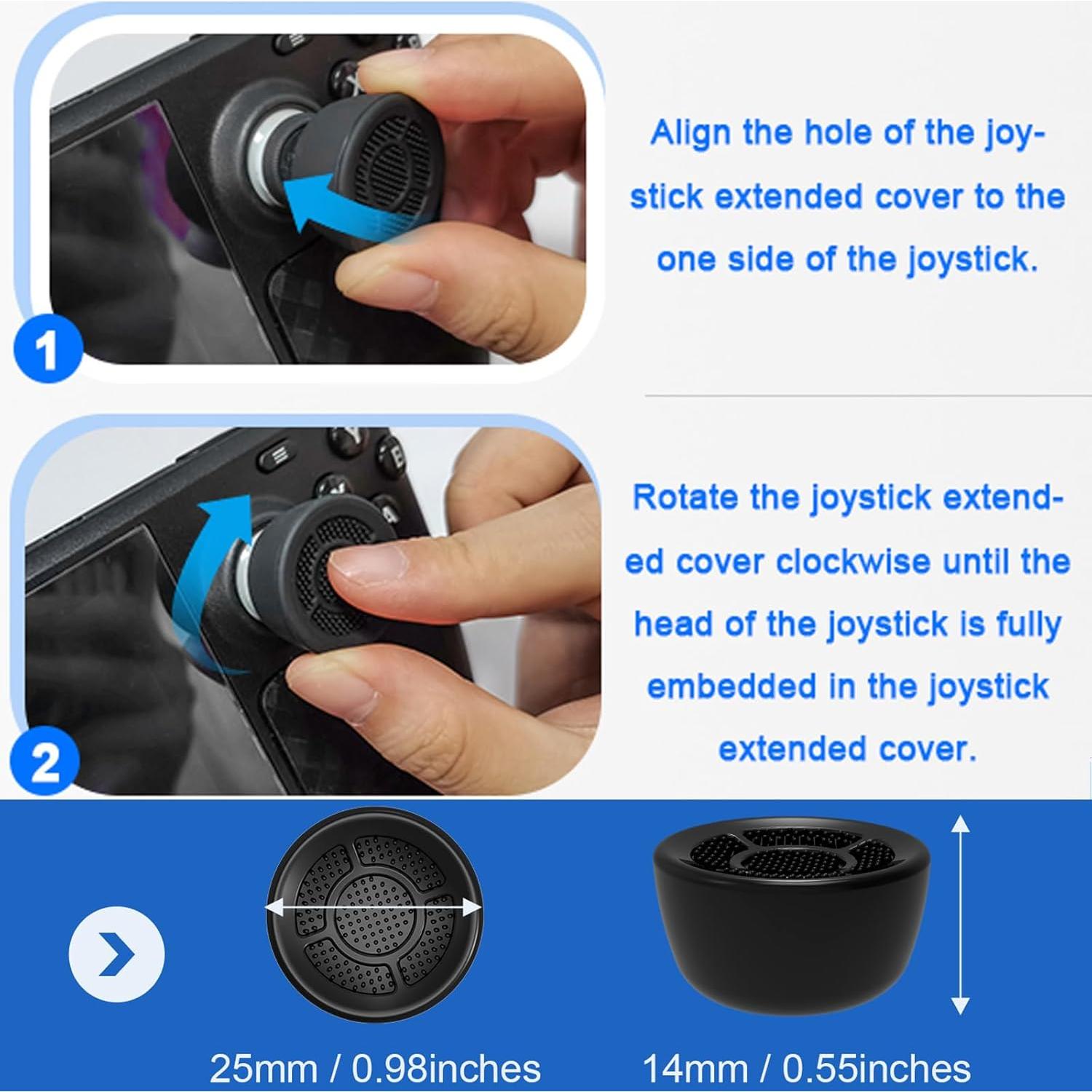 1

Align the hole of the joystick extended cover to the one side of the joystick.

2

Rotate the joystick extended cover clockwise until the head of the joystick is fully embedded in the joystick extended cover.

25mm / 0.98inches

14mm / 0.55inches