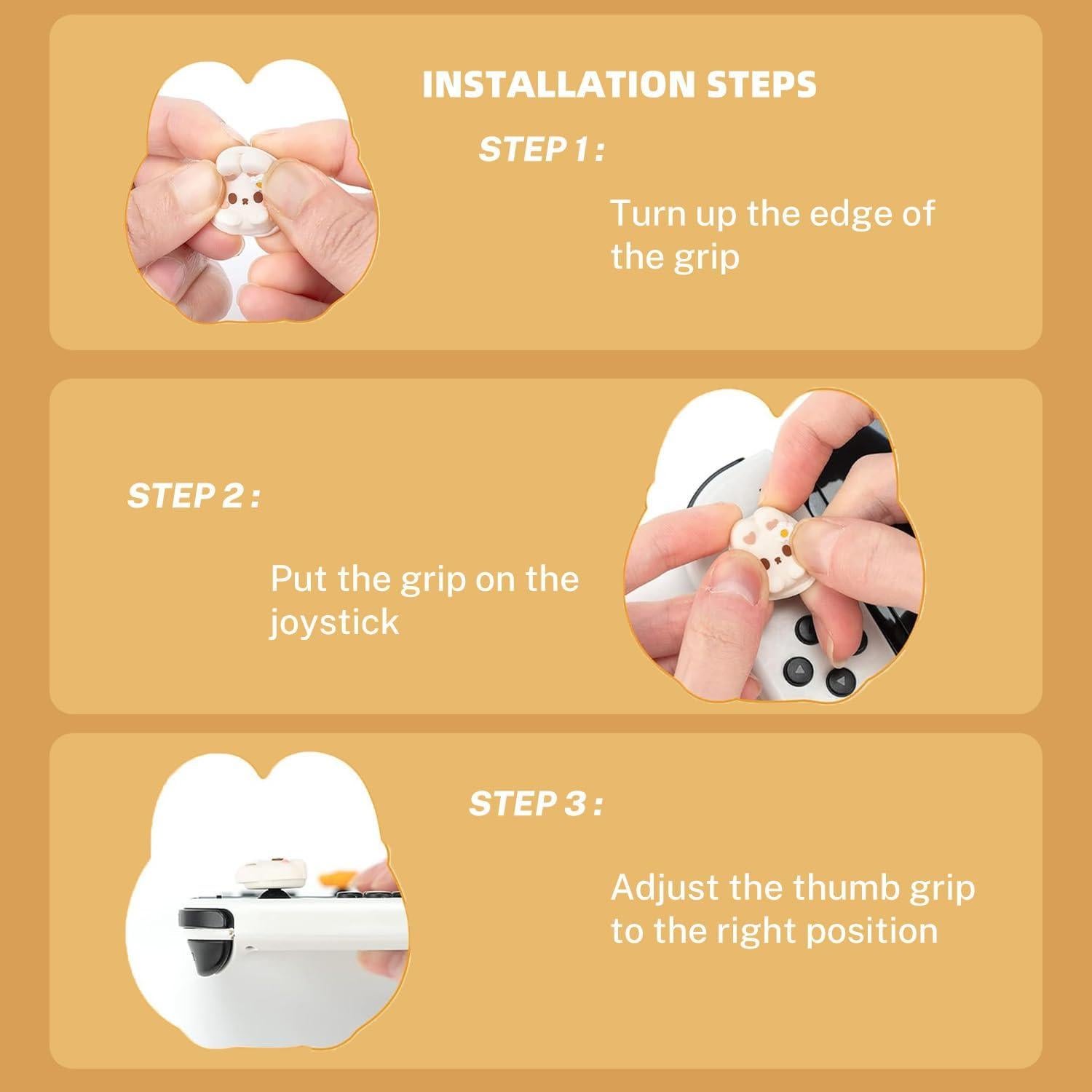 INSTALLATION STEPS

STEP 1 :

Turn up the edge of the grip

STEP 2 :

Put the grip on the joystick

STEP 3 :

Adjust the thumb grip to the right position