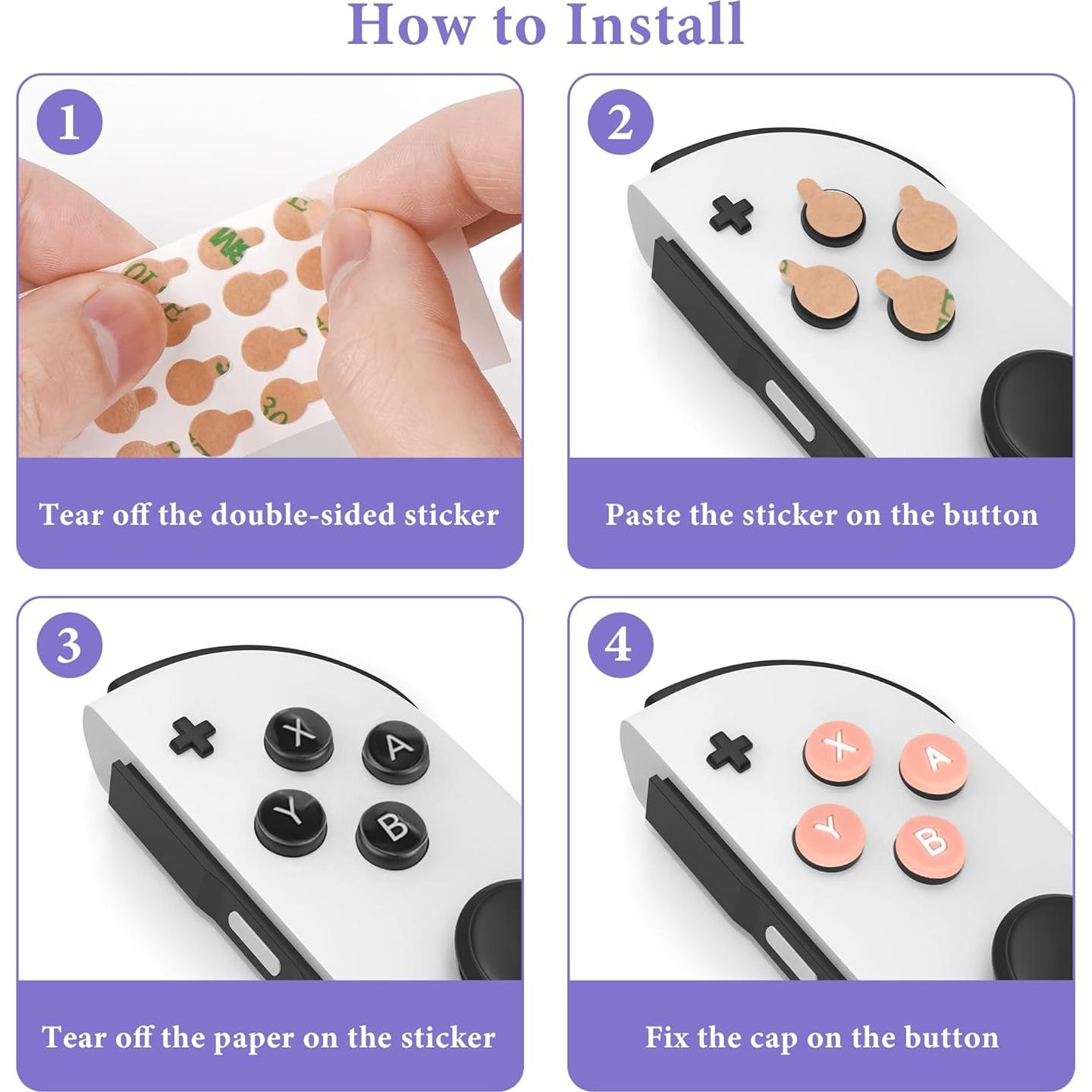 How to Install

1

Tear off the double-sided sticker

2

Paste the sticker on the button

3

X A Y B

Tear off the paper on the sticker

4

X A Y B

Fix the cap on the button