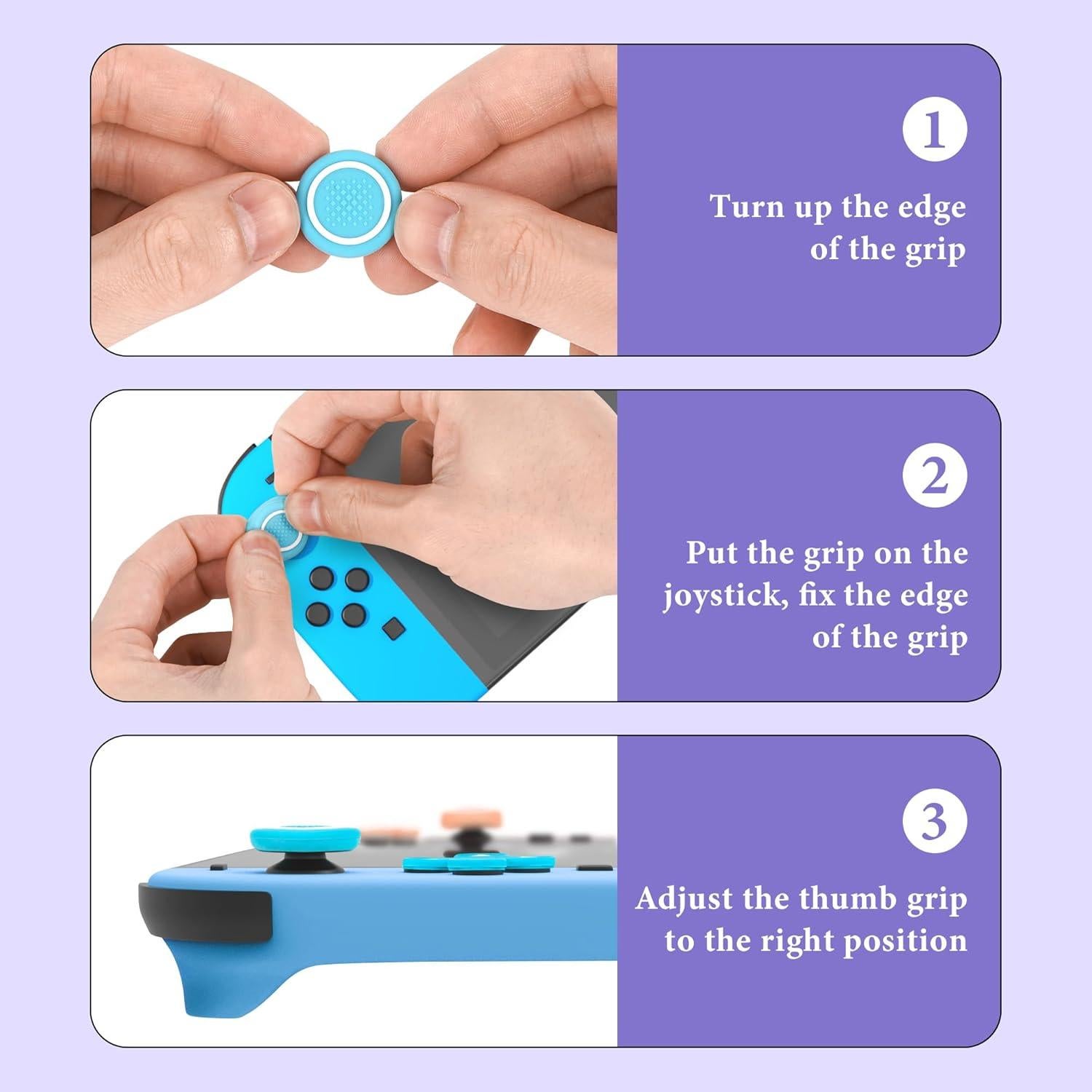 1

Turn up the edge of the grip

2

Put the grip on the joystick, fix the edge of the grip

3

Adjust the thumb grip to the right position