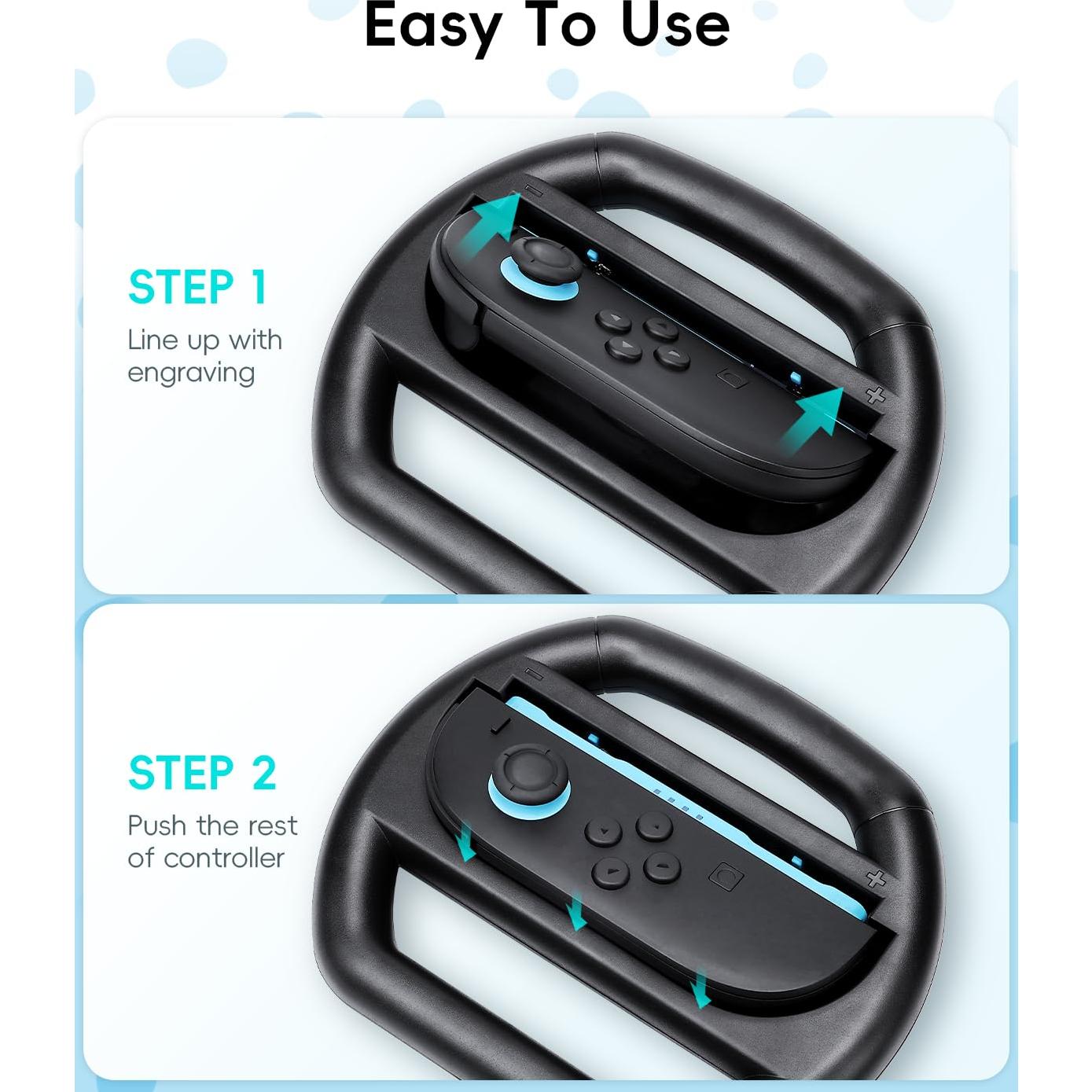 Easy To Use

STEP 1

Line up with engraving

STEP 2

Push the rest of controller