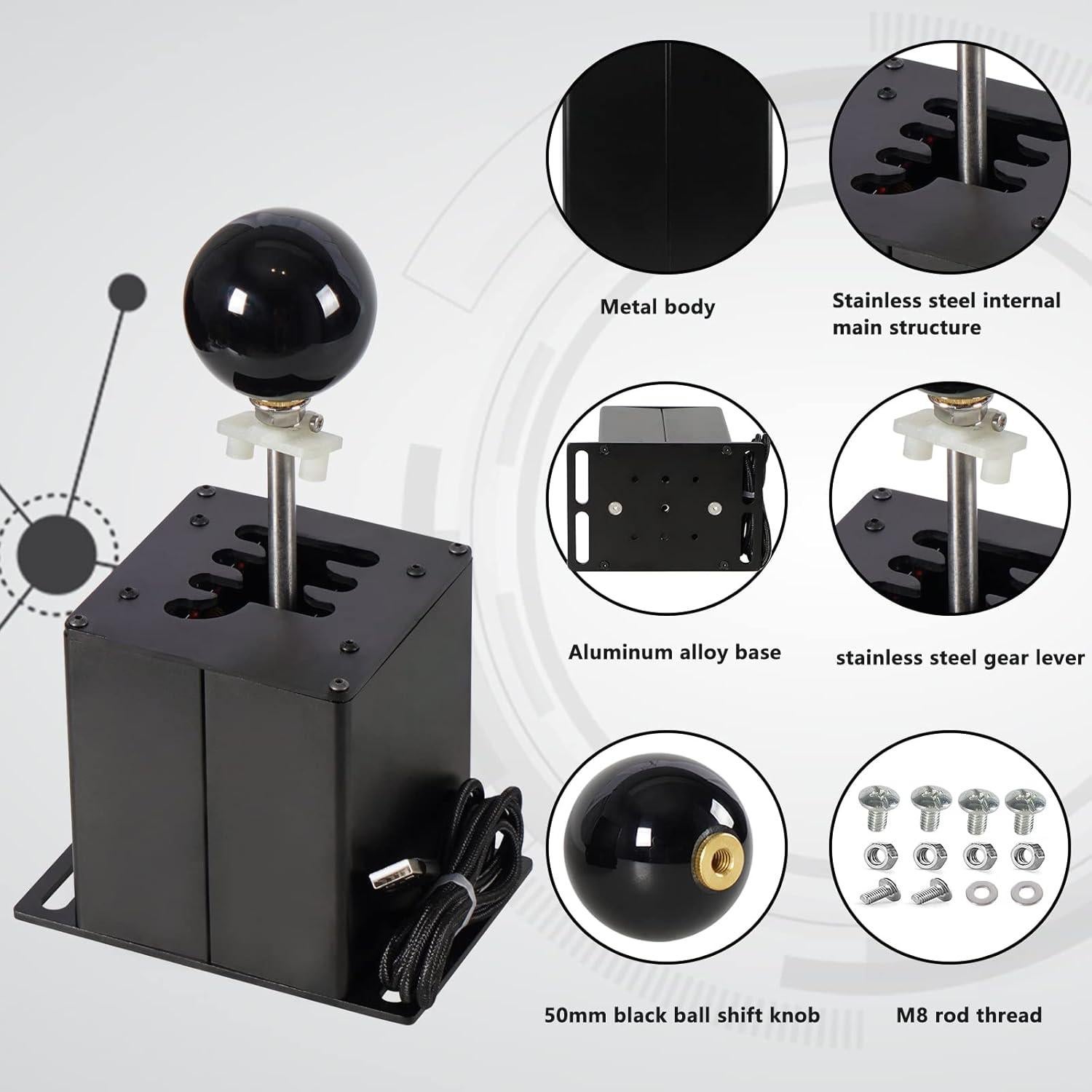 Metal body

Stainless steel internal main structure

Aluminum alloy base

stainless steel gear lever

50mm black ball shift knob

M8 rod thread