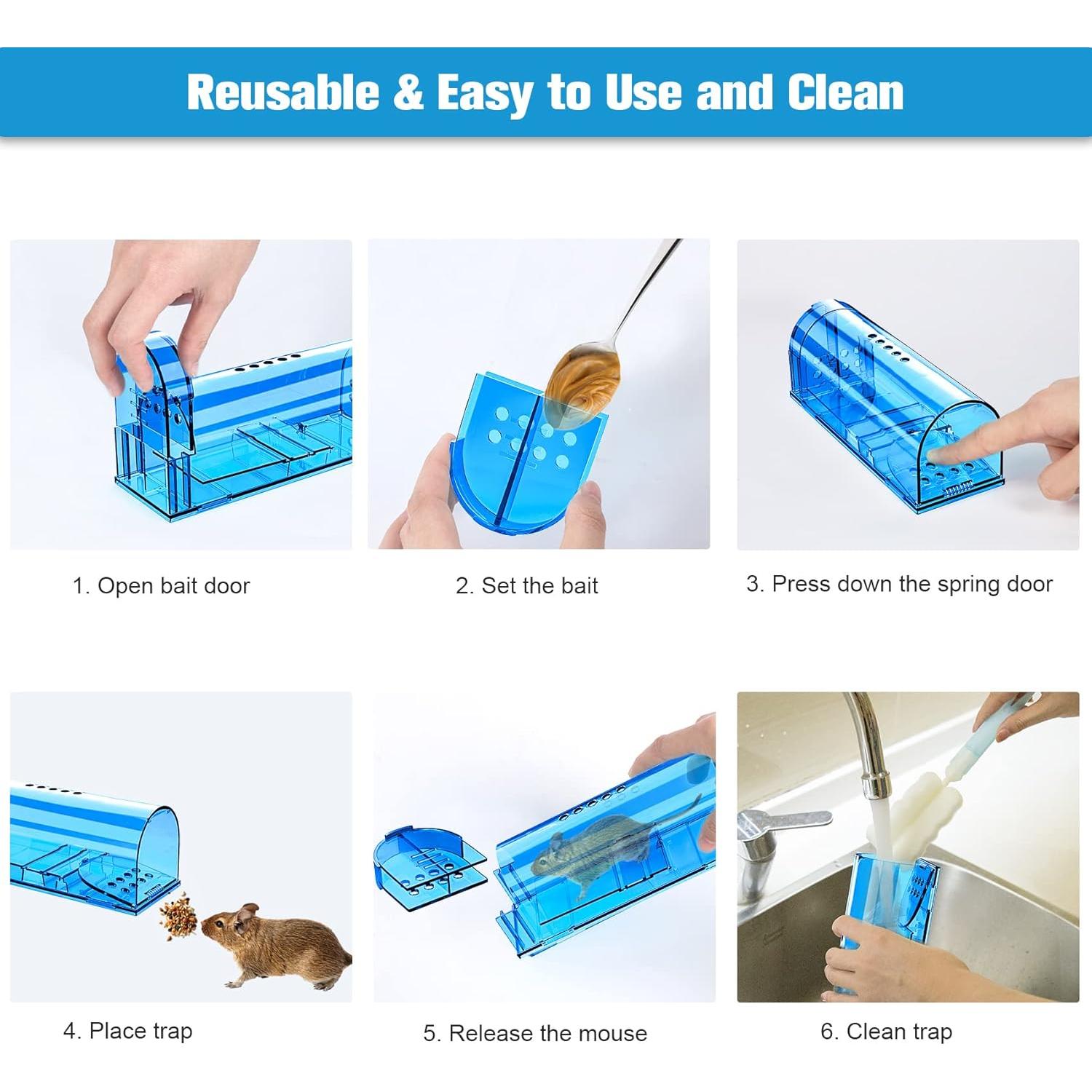 Reusable & Easy to Use and Clean

1. Open bait door

2. Set the bait

3. Press down the spring door

4. Place trap

5. Release the mouse

6. Clean trap