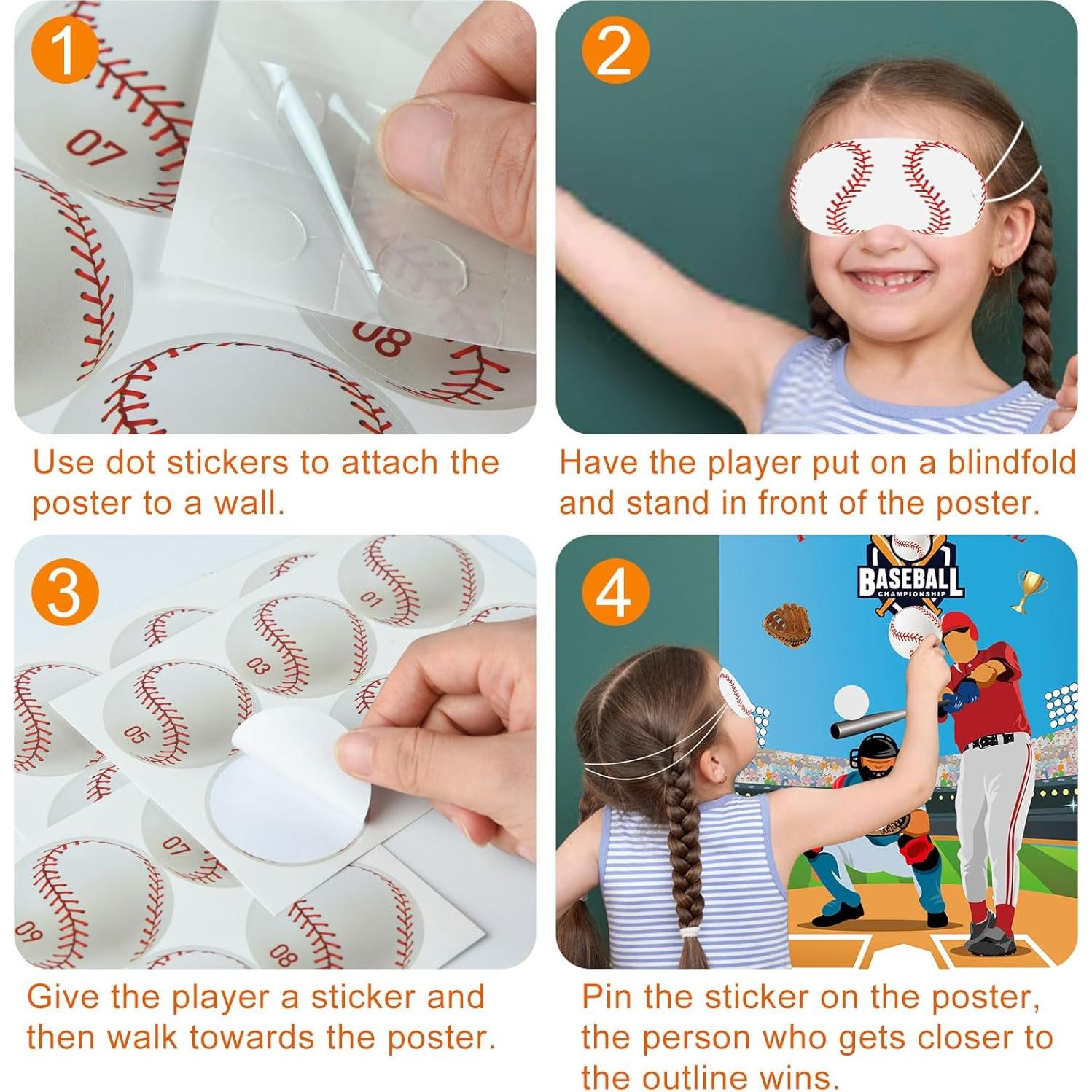 1

07

08

Use dot stickers to attach the poster to a wall.

2

Have the player put on a blindfold and stand in front of the poster.

3

01

03

05

07

09

08

Give the player a sticker and then walk towards the poster.

4

BASEBALL

CHAMPIONSHIP

Pin the sticker on the poster, the person who gets closer to the outline wins.