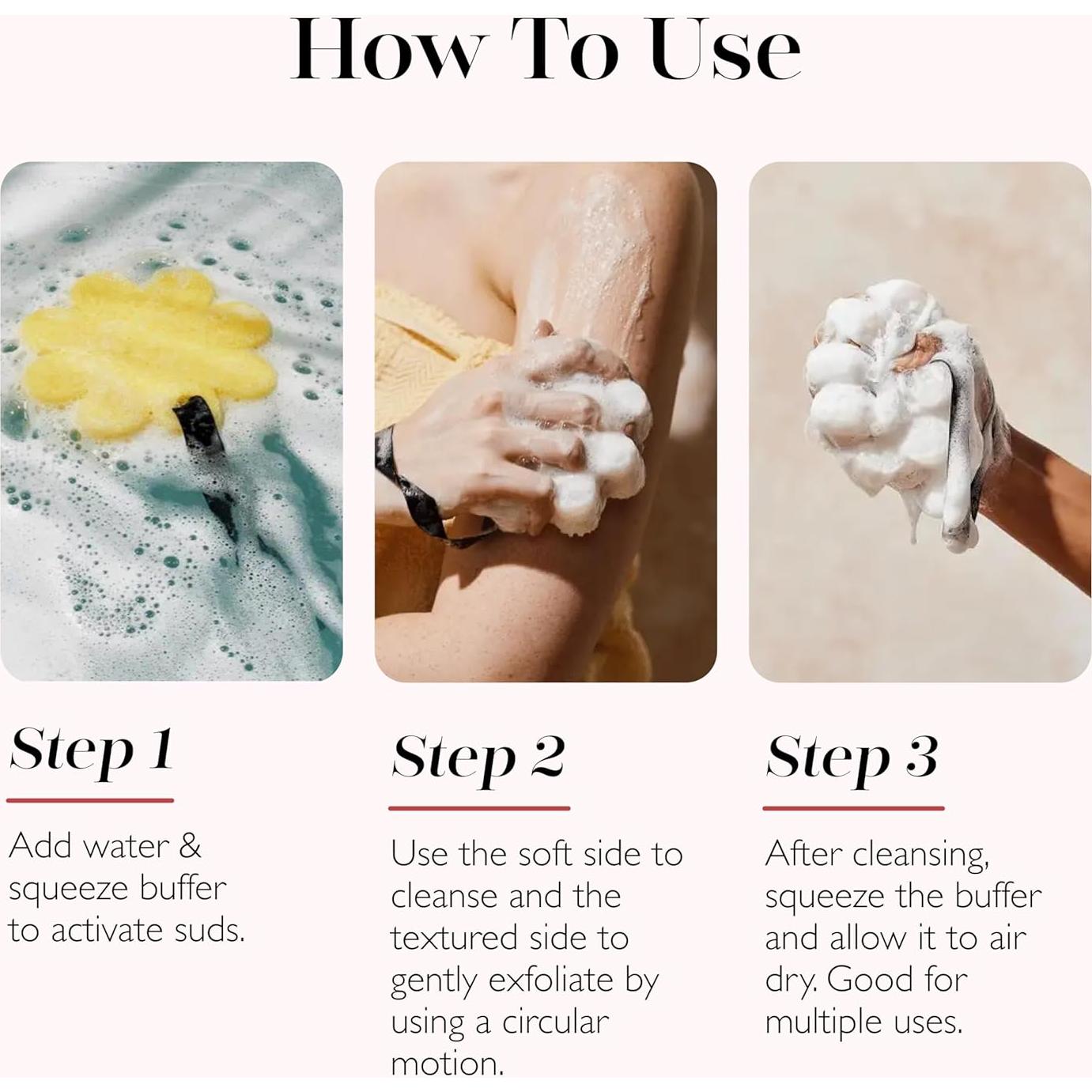 How To Use

Step 1

Add water & squeeze buffer to activate suds.

Step 2

Use the soft side to cleanse and the textured side to gently exfoliate by using a circular motion.

Step 3

After cleansing, squeeze the buffer and allow it to air dry. Good for multiple uses.