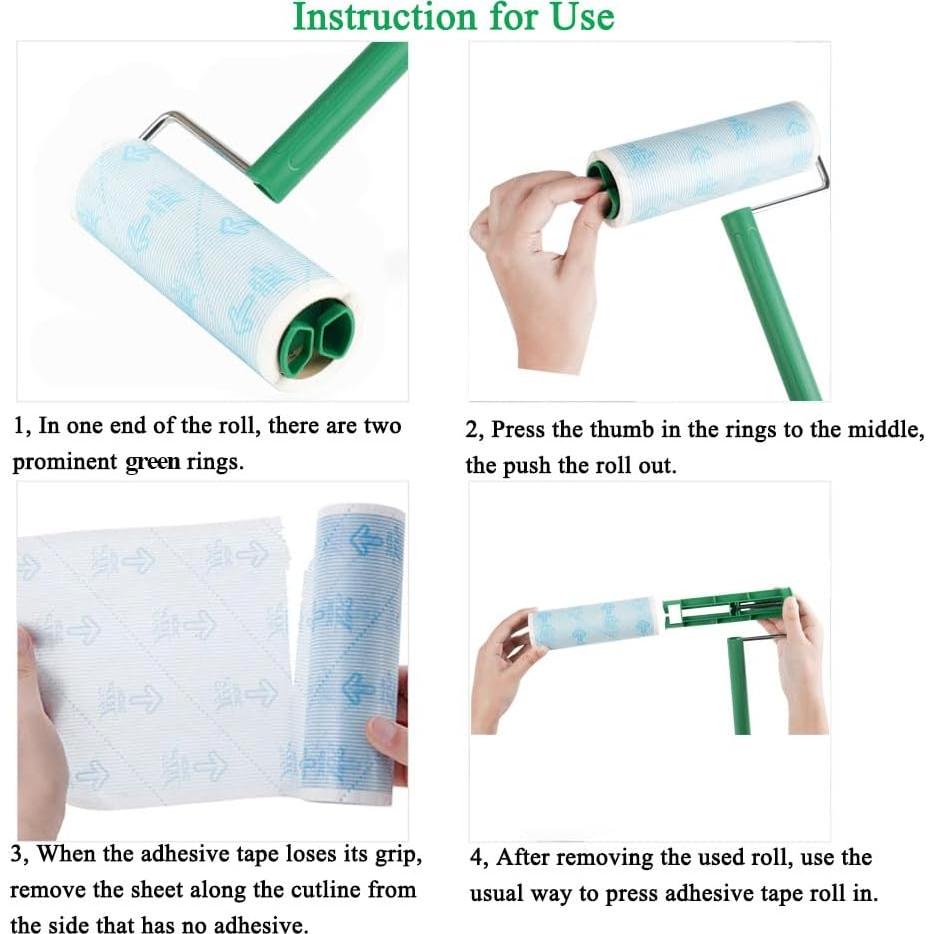 Instruction for Use

1, In one end of the roll, there are two prominent green rings.

2, Press the thumb in the rings to the middle, the push the roll out.

3, When the adhesive tape loses its grip, remove the sheet along the cutline from the side that has no adhesive.

4, After removing the used roll, use the usual way to press adhesive tape roll in.