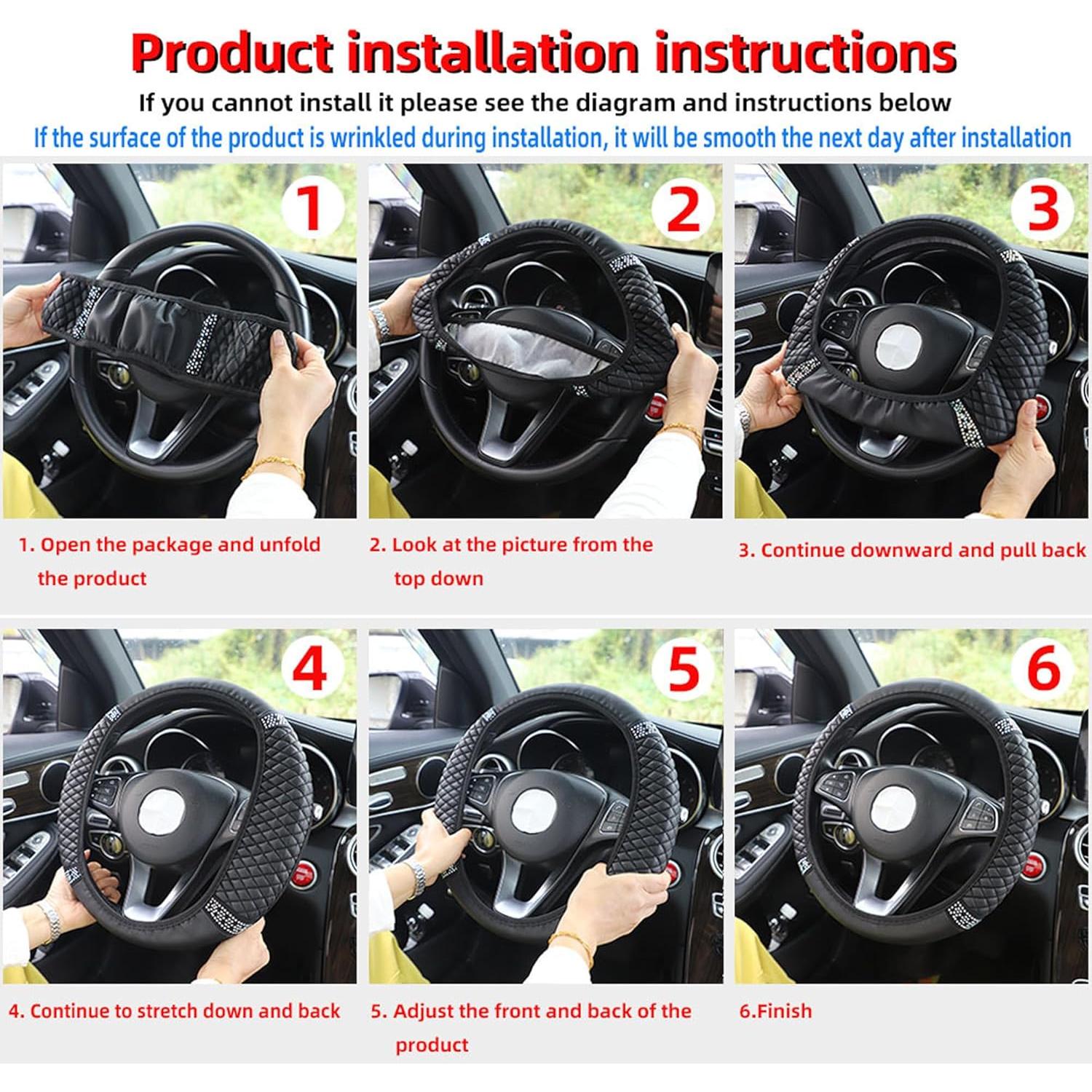 Product installation instructions

If you cannot install it please see the diagram and instructions below

If the surface of the product is wrinkled during installation, it will be smooth the next day after installation

1

2

3

1. Open the package and unfold the product

2. Look at the picture from the top down

3. Continue downward and pull back

4

5

6

4. Continue to stretch down and back

5. Adjust the front and back of the product

6.Finish