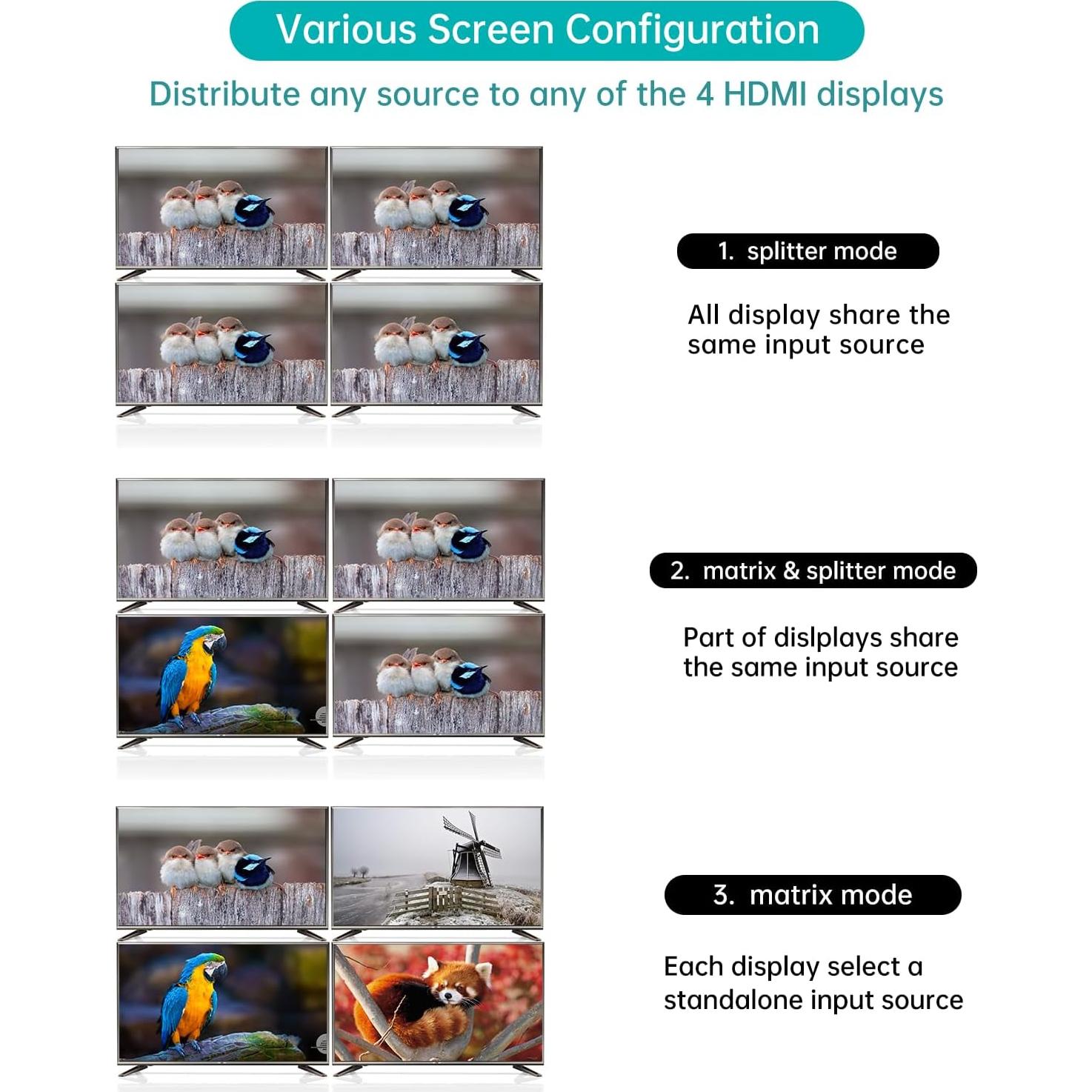 Various Screen Configuration

Distribute any source to any of the 4 HDMI displays

1. splitter mode

All display share the same input source

2. matrix & splitter mode

Part of dislplays share the same input source

3. matrix mode

Each display select a standalone input source