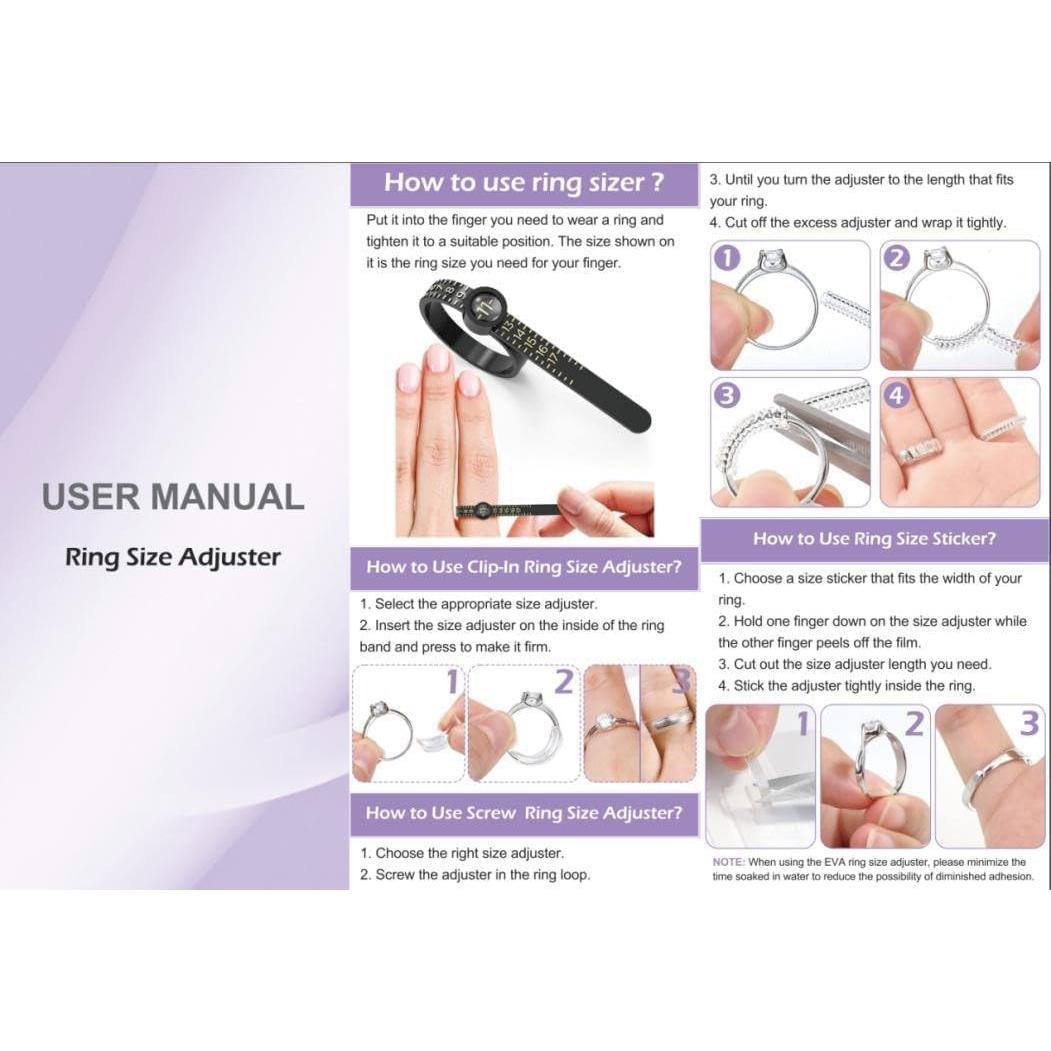 USER MANUAL

Ring Size Adjuster

How to use ring sizer ?

Put it into the finger you need to wear a ring and tighten it to a suitable position. The size shown on it is the ring size you need for your finger.

How to Use Clip-In Ring Size Adjuster?

1. Select the appropriate size adjuster.
2. Insert the size adjuster on the inside of the ring band and press to make it firm.

1 2 3

How to Use Screw Ring Size Adjuster?

1. Choose the right size adjuster.
2. Screw the adjuster in the ring loop.
3. Until you turn the adjuster to the length that fits your ring.
4. Cut off the excess adjuster and wrap it tightly.

1 2 3 4

How to Use Ring Size Sticker?

1. Choose a size sticker that fits the width of your ring.
2. Hold one finger down on the size adjuster while the other finger peels off the film.
3. Cut out the size adjuster length you need.
4. Stick the adjuster tightly inside the ring.

1 2 3

NOTE: When using the EVA ring size adjuster, please minimize the time soaked in water to reduce the possibility of diminished adhesion.