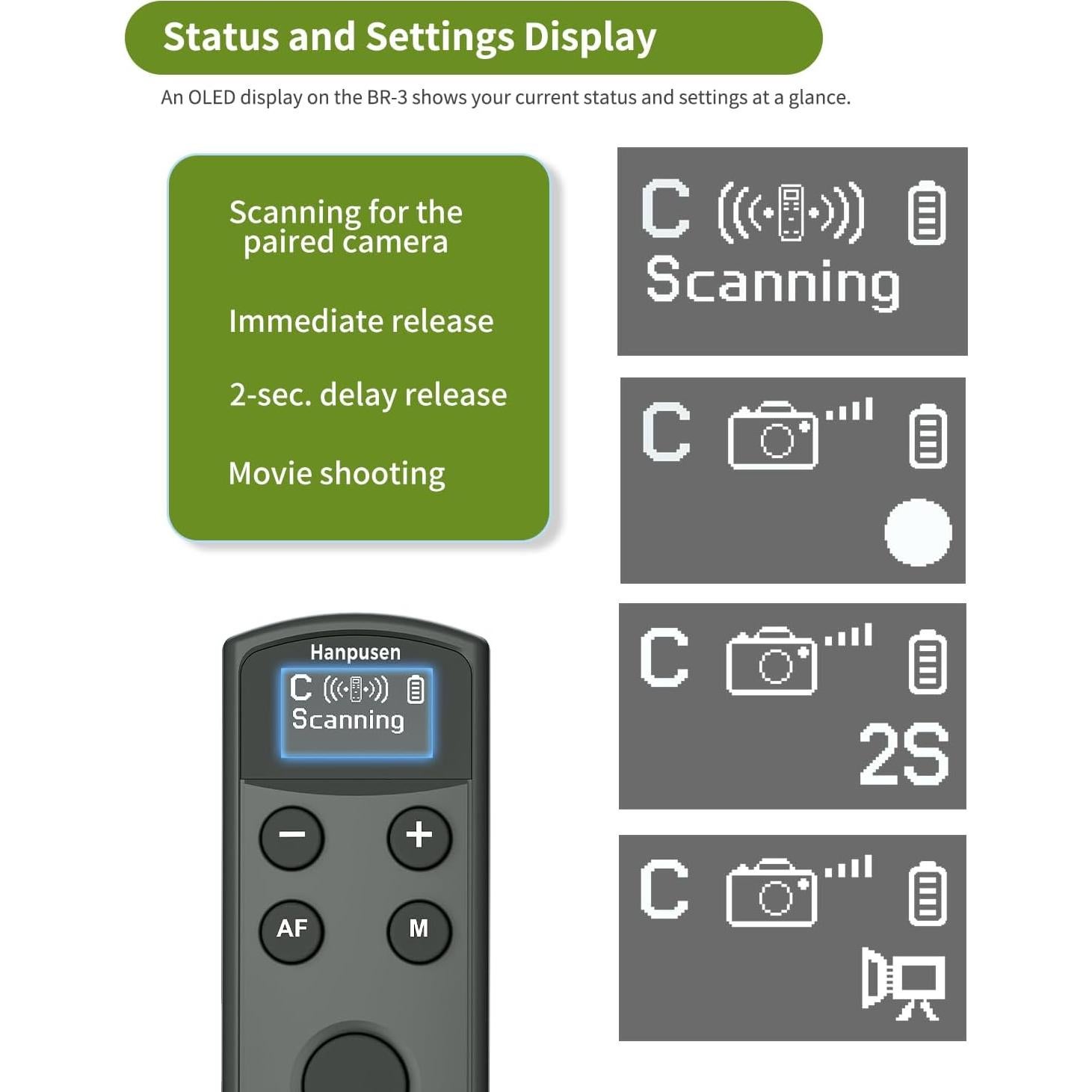 Status and Settings Display

An OLED display on the BR-3 shows your current status and settings at a glance.

Scanning for the paired camera

Immediate release

2-sec. delay release

Movie shooting

C

Scanning

C

C

2S

C

Hanpusen

C

Scanning

−

+

AF

M