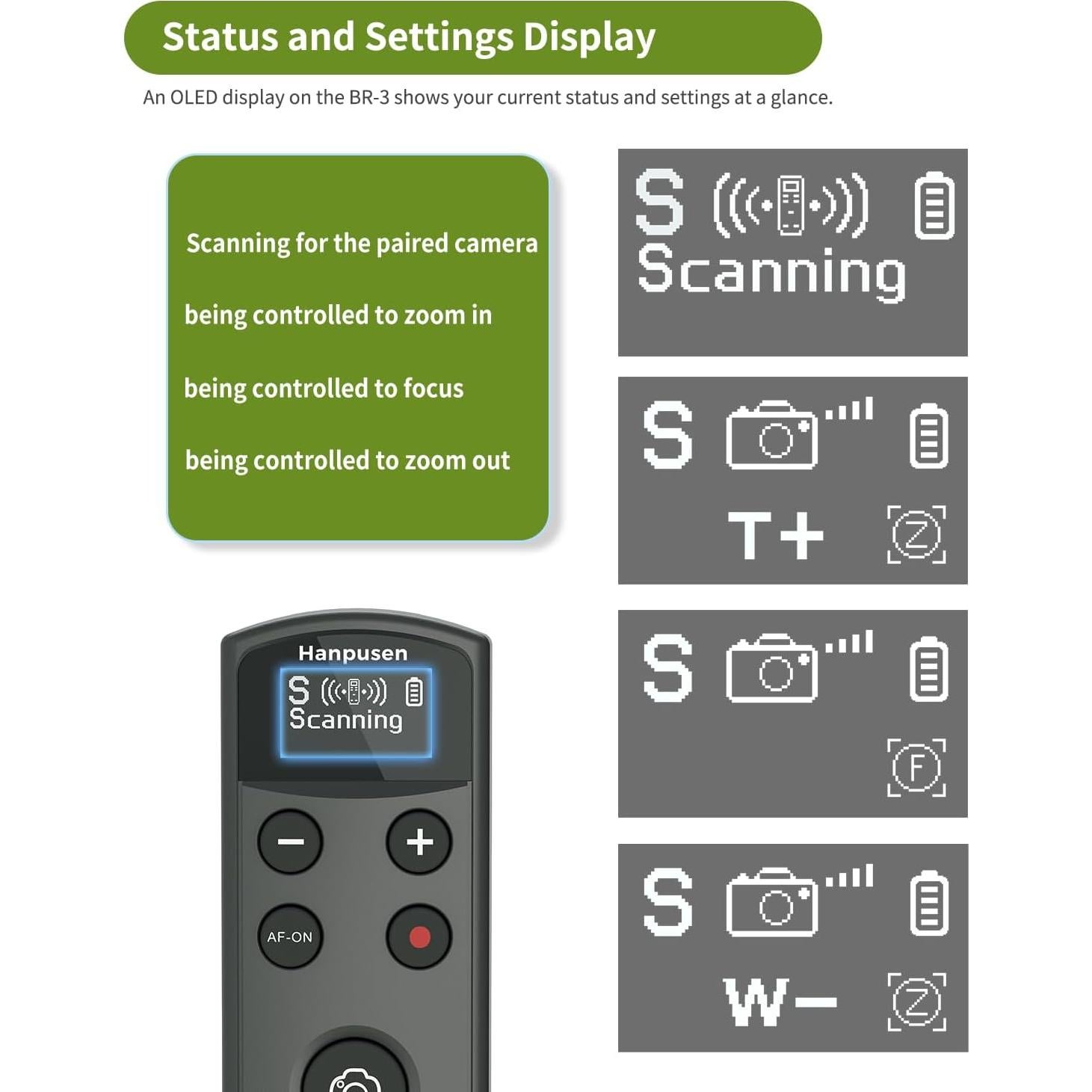 Status and Settings Display

An OLED display on the BR-3 shows your current status and settings at a glance.

Scanning for the paired camera

being controlled to zoom in

being controlled to focus

being controlled to zoom out

S

Scanning

S

T+

Z

S

F

S

W−

Z

Hanpusen

S

Scanning

−

+

AF-ON