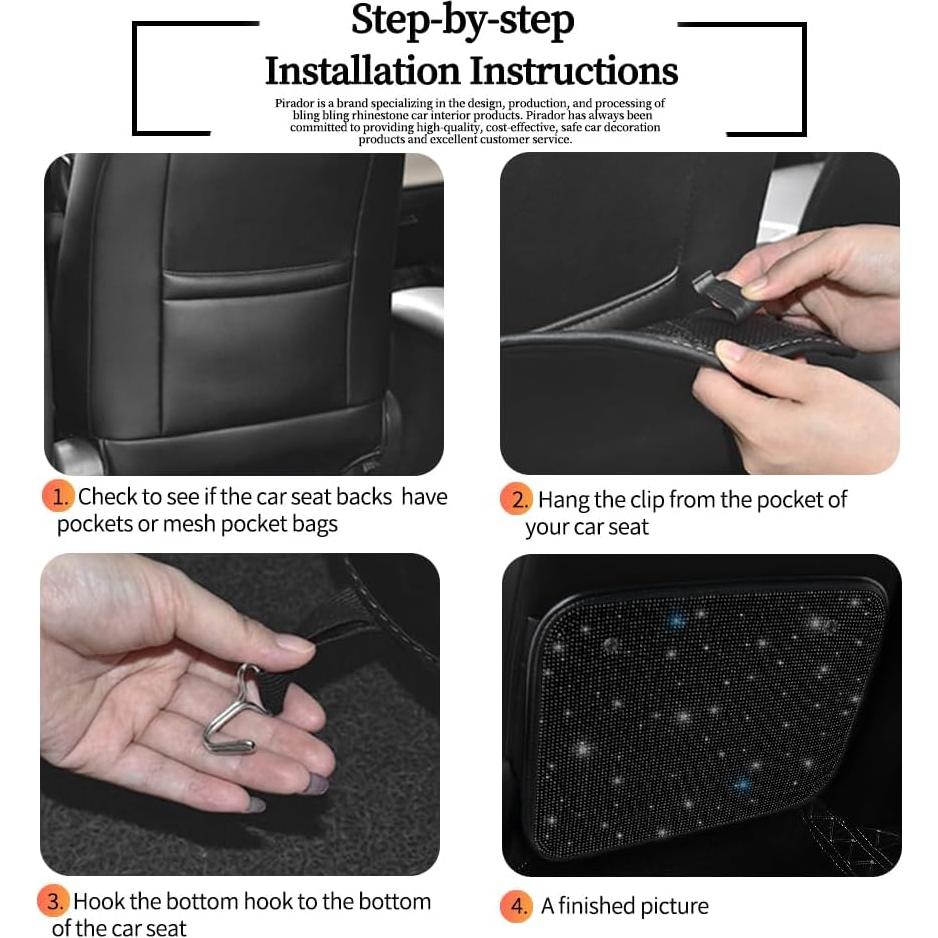 Step-by-step
Installation Instructions

Pirador is a brand specializing in the design, production, and processing of bling bling rhinestone car interior products. Pirador has always been committed to providing high-quality, cost-effective, safe car decoration products and excellent customer service.

1. Check to see if the car seat backs have pockets or mesh pocket bags

2. Hang the clip from the pocket of your car seat

3. Hook the bottom hook to the bottom of the car seat

4. A finished picture