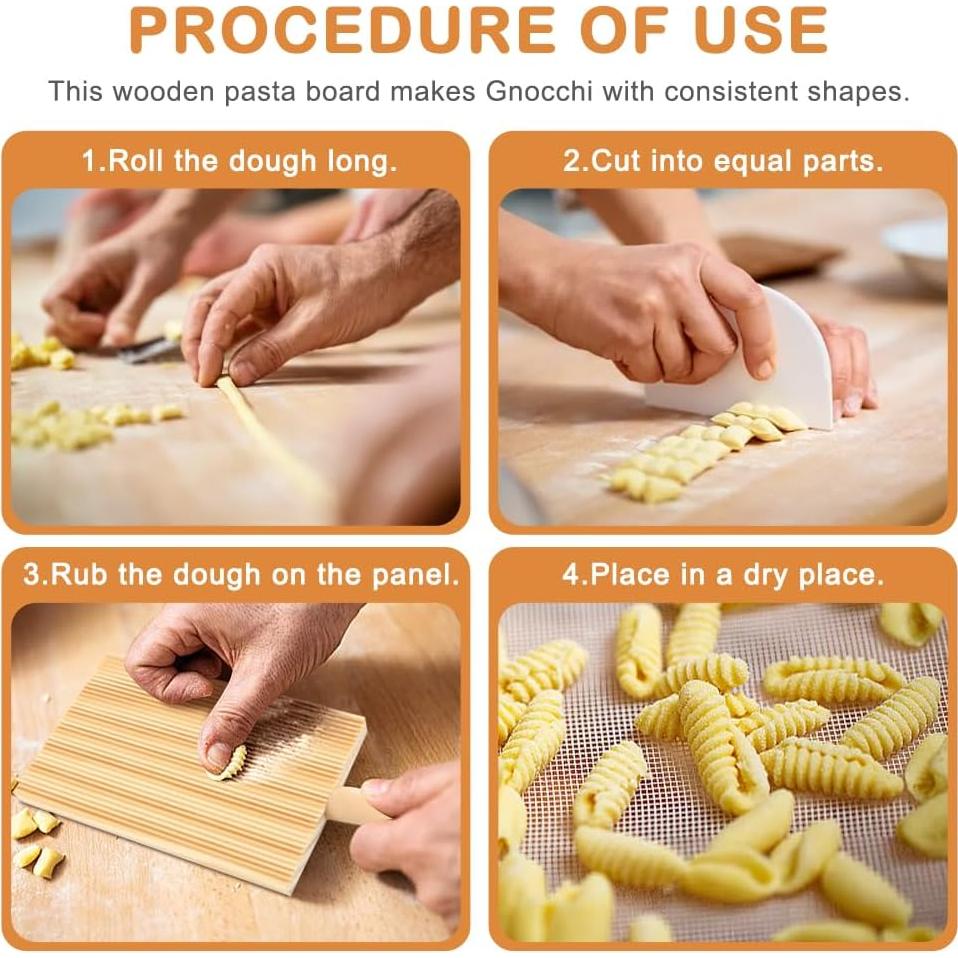 PROCEDURE OF USE

This wooden pasta board makes Gnocchi with consistent shapes.

1.Roll the dough long.

2.Cut into equal parts.

3.Rub the dough on the panel.

4.Place in a dry place.