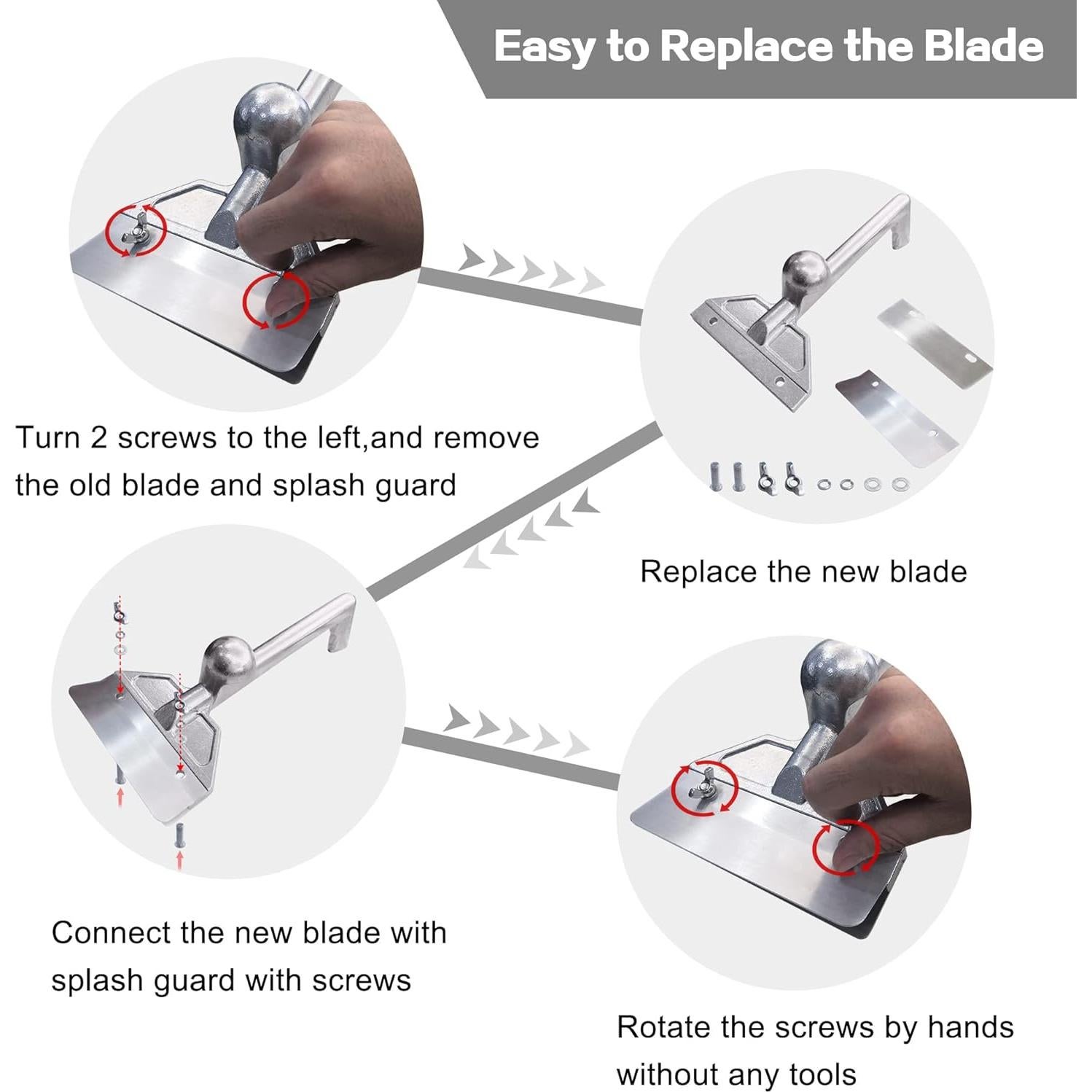 Easy to Replace the Blade

Turn 2 screws to the left,and remove the old blade and splash guard

Replace the new blade

Connect the new blade with splash guard with screws

Rotate the screws by hands without any tools